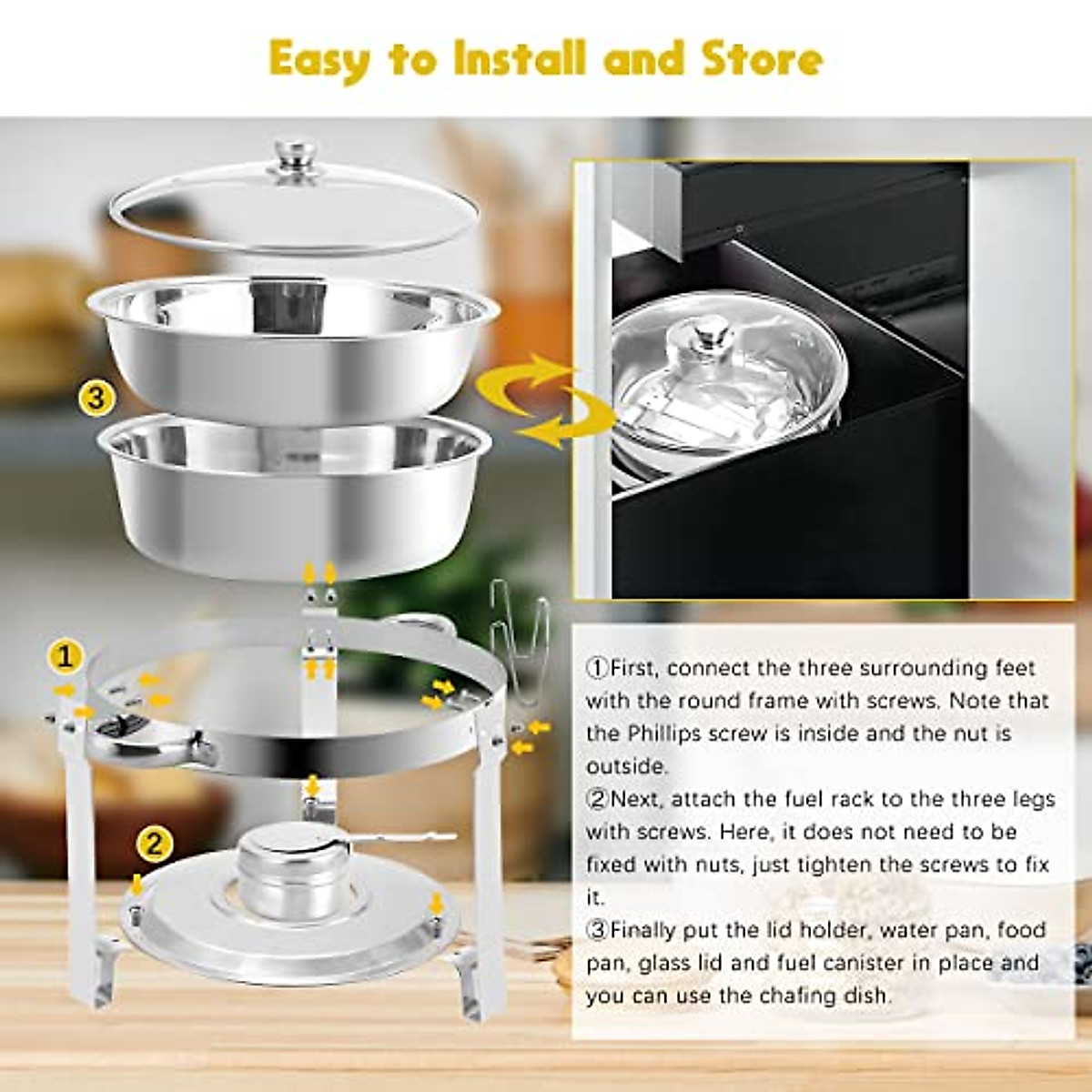 Easy to Install and Store

3

1

2

①First, connect the three surrounding feet with the round frame with screws. Note that the Phillips screw is inside and the nut is outside.
②Next, attach the fuel rack to the three legs with screws. Here, it does not need to be fixed with nuts, just tighten the screws to fix it.
③Finally put the lid holder, water pan, food pan, glass lid and fuel canister in place and you can use the chafing dish.