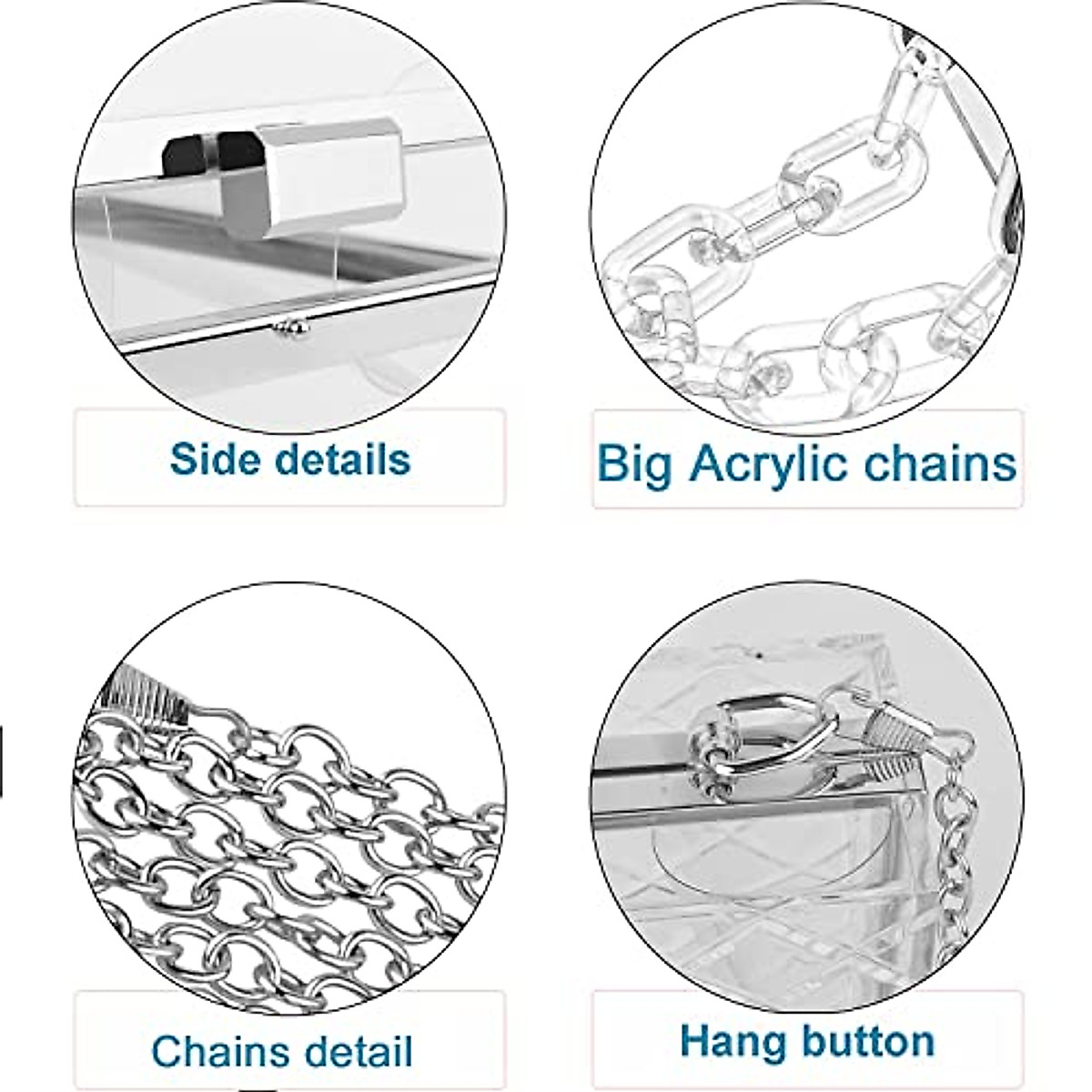 Side details

Big Acrylic chains

Chains detail

Hang button