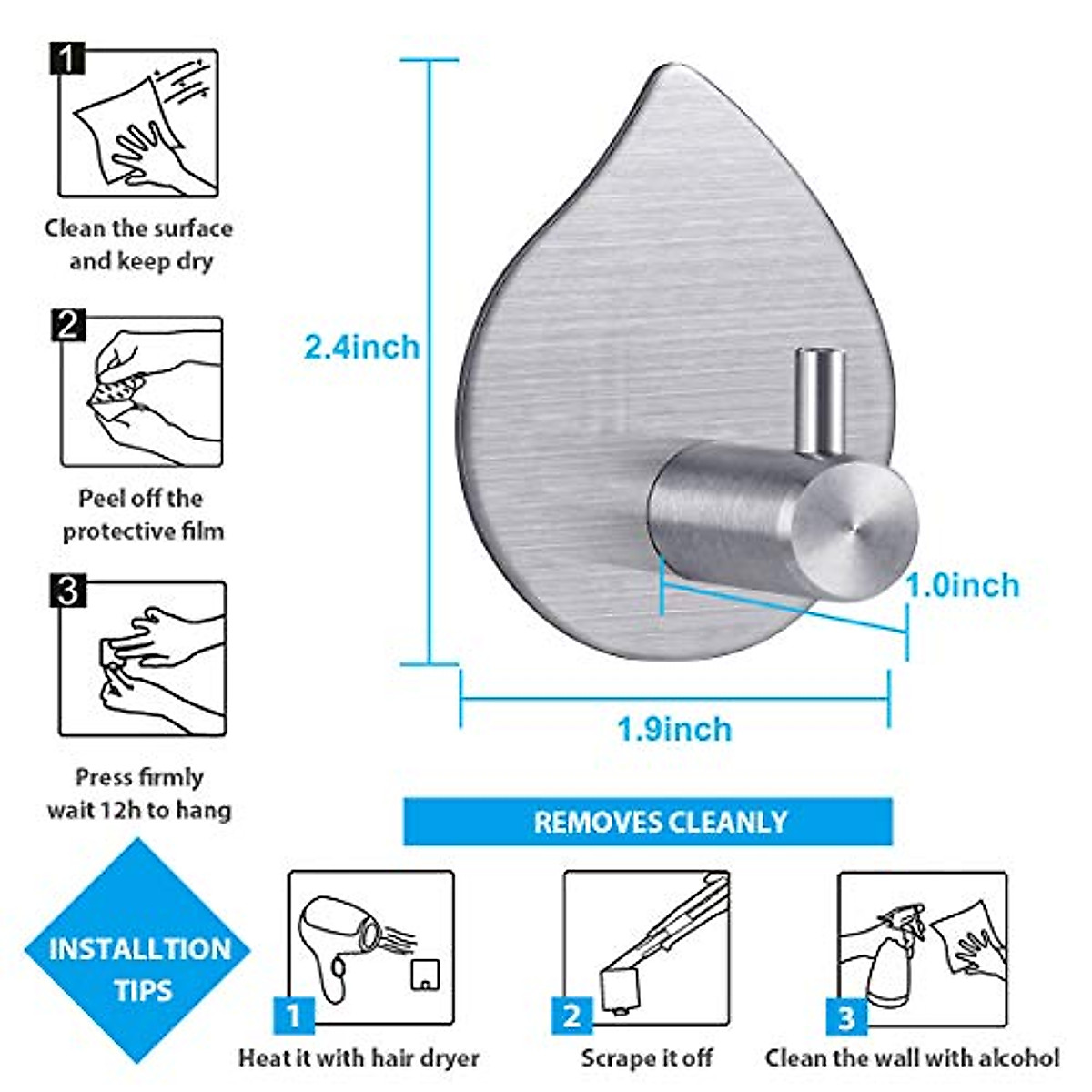 1

Clean the surface and keep dry

2

Peel off the protective film

3

Press firmly wait 12h to hang

2.4inch

1.0inch

1.9inch

REMOVES CLEANLY

INSTALLTION TIPS

1

Heat it with hair dryer

2

Scrape it off

3

Clean the wall with alcohol