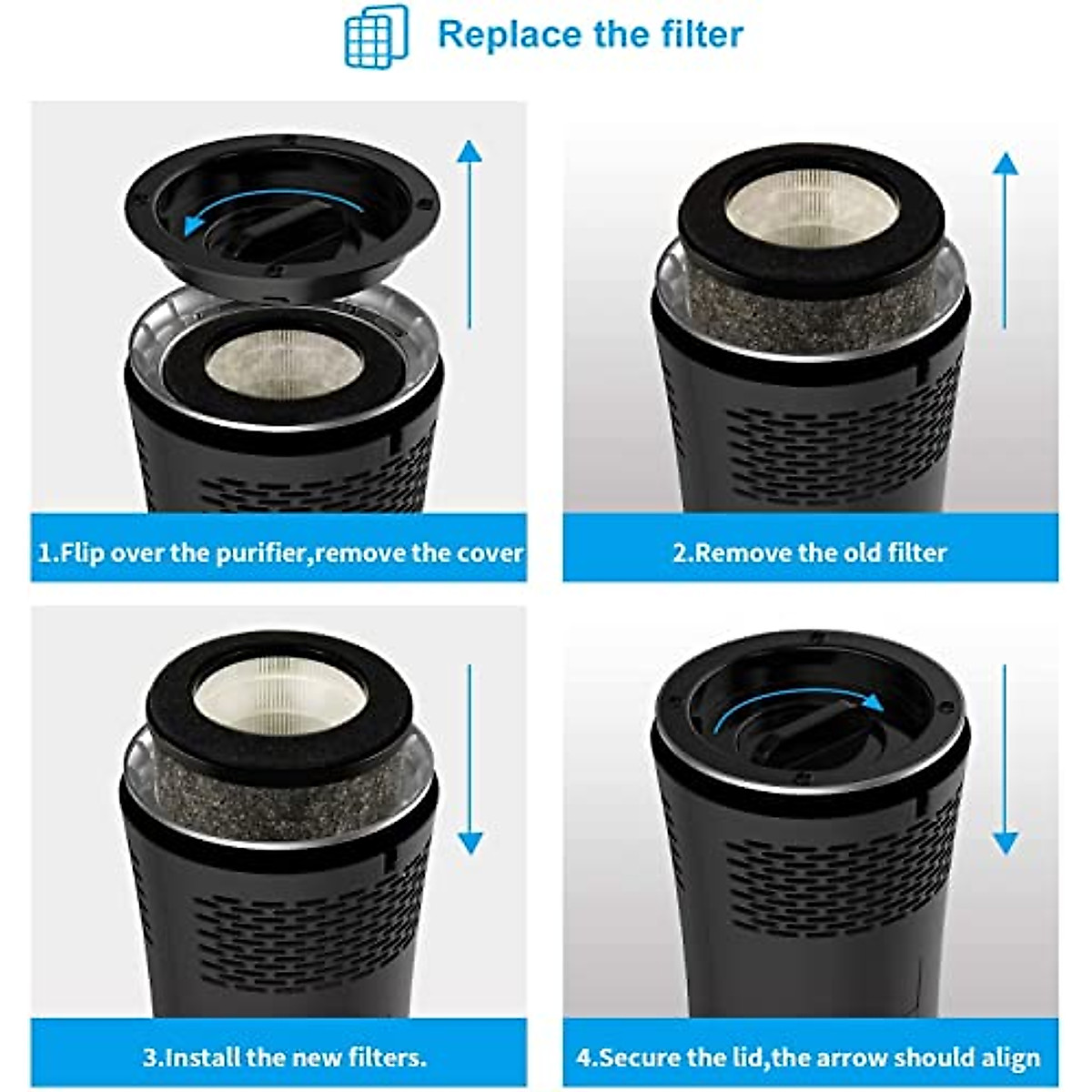 Replace the filter

1.Flip over the purifier,remove the cover

2.Remove the old filter

3.Install the new filters.

4.Secure the lid,the arrow should align