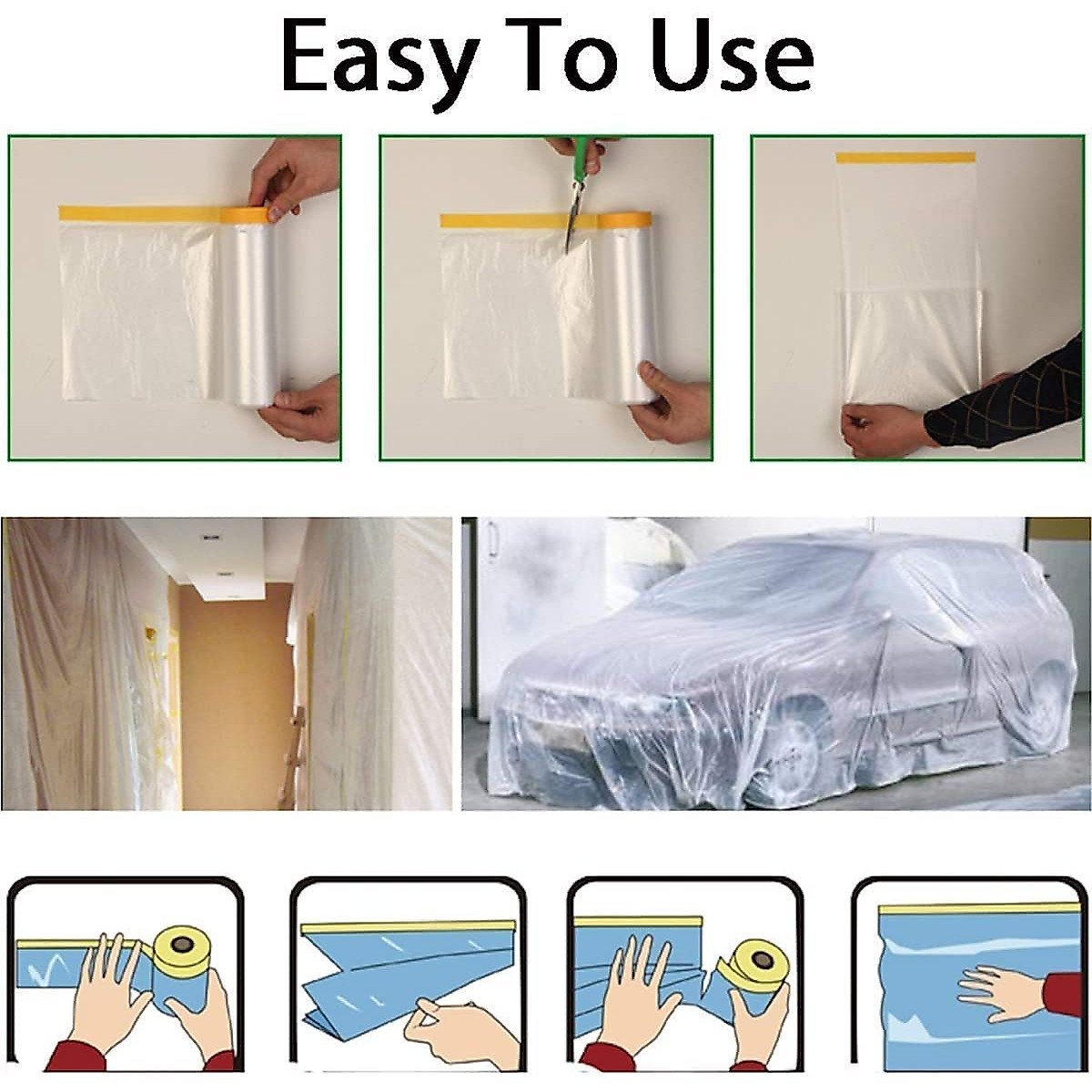 Easy To Use