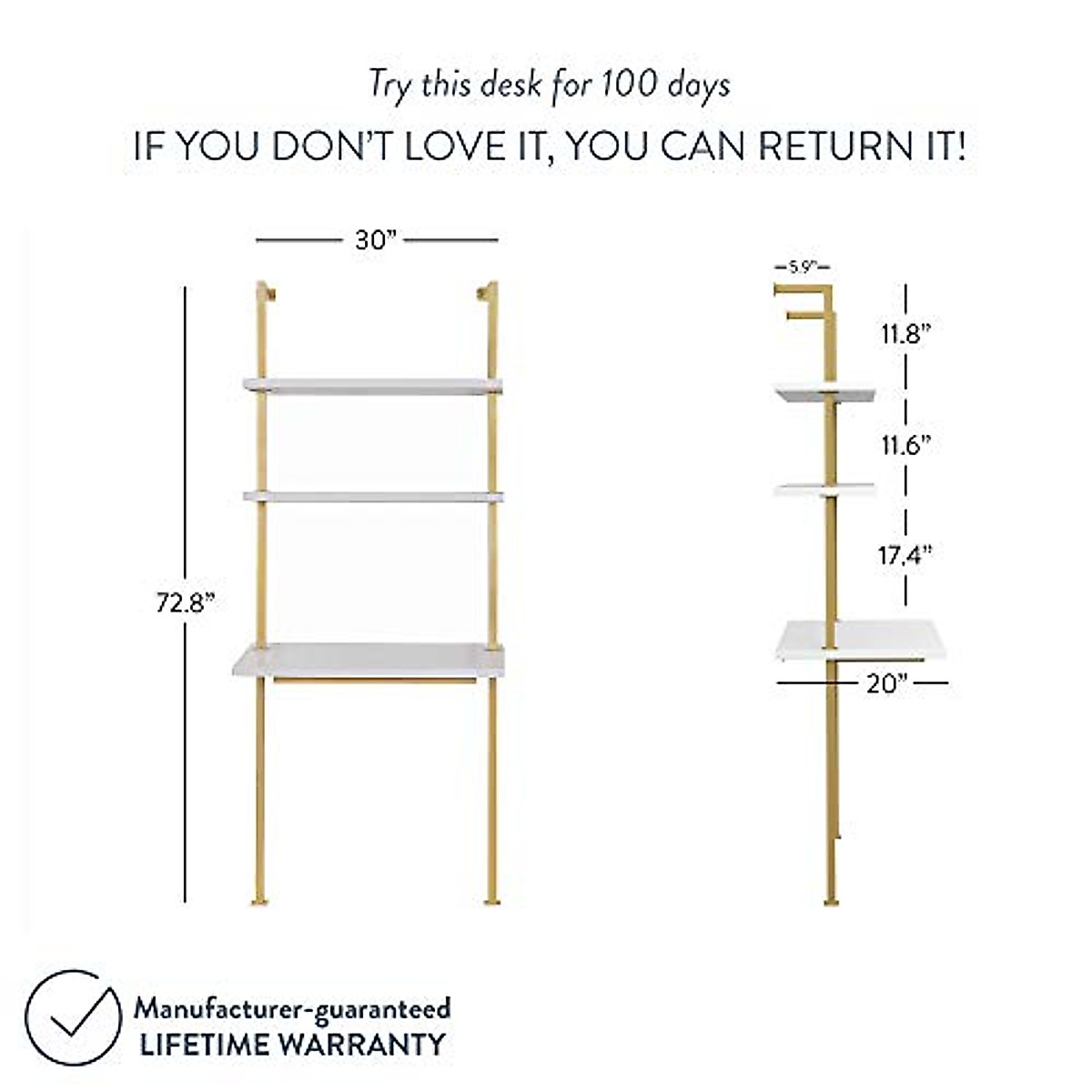 Try this desk for 100 days

IF YOU DON'T LOVE IT, YOU CAN RETURN IT!

30"

72.8"

5.9"

11.8"

11.6"

17.4"

20"

Manufacturer-guaranteed
LIFETIME WARRANTY