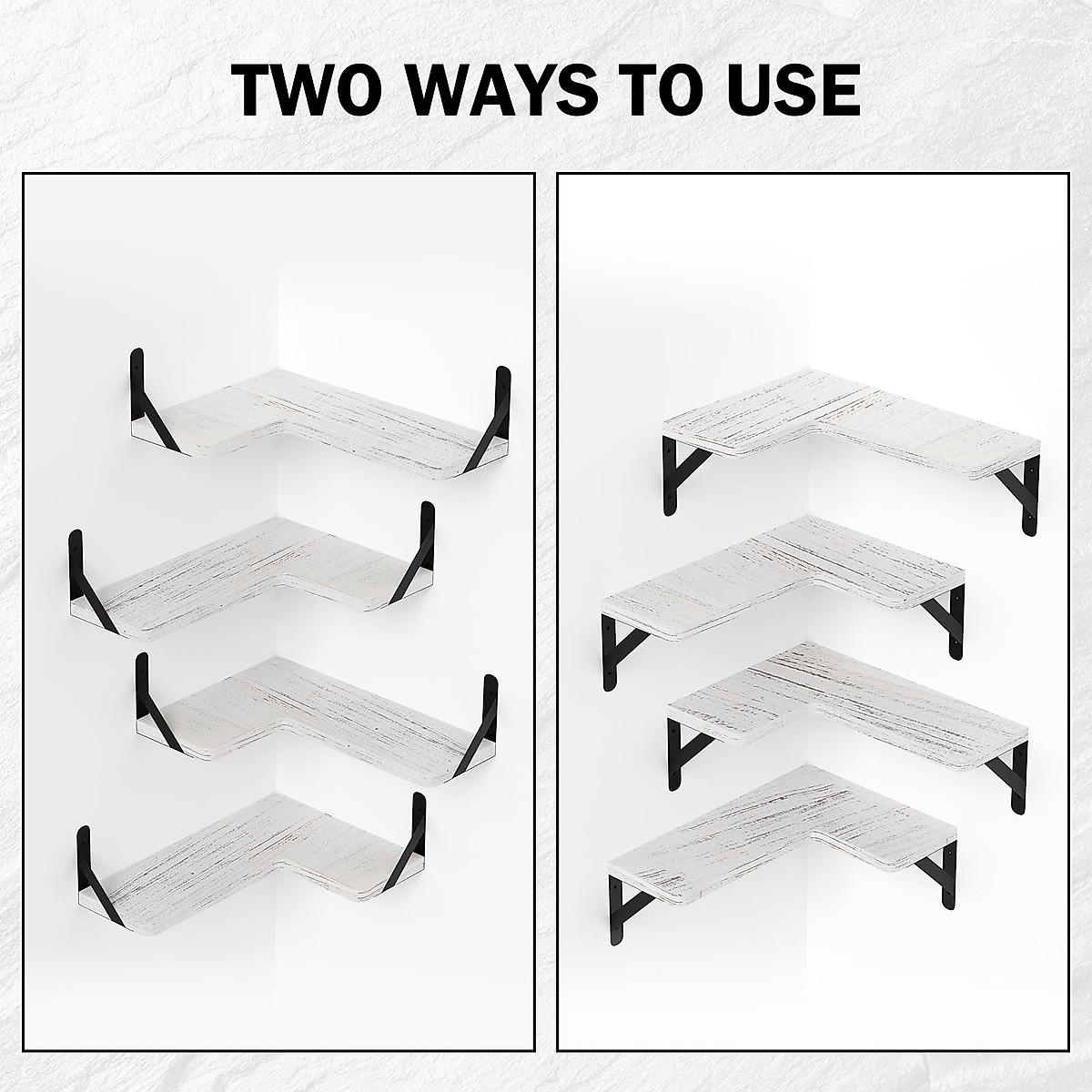 TWO WAYS TO USE