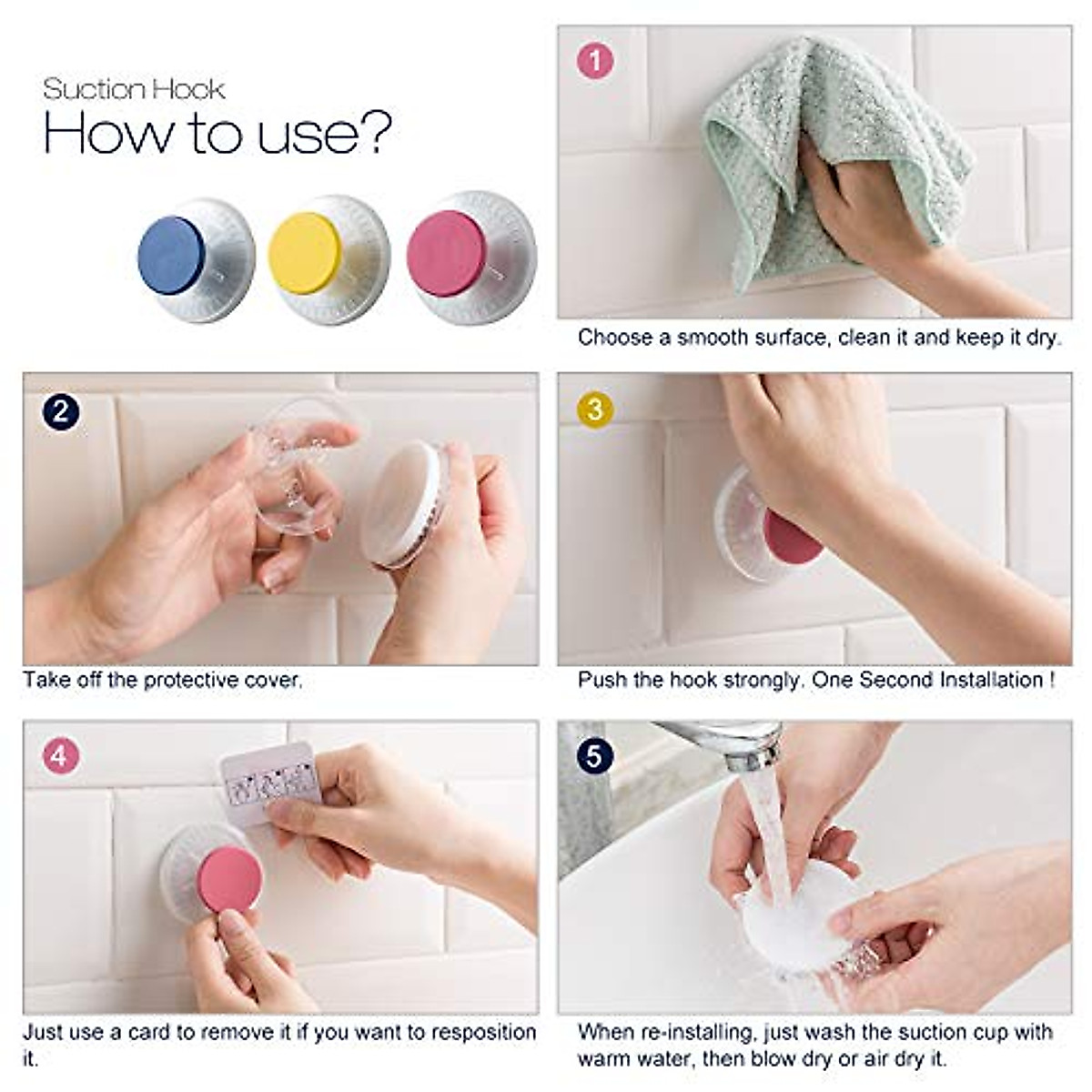 Suction Hook
How to use?

1
Choose a smooth surface, clean it and keep it dry.

2
Take off the protective cover.

3
Push the hook strongly. One Second Installation !

4
Just use a card to remove it if you want to resposition it.

5
When re-installing, just wash the suction cup with warm water, then blow dry or air dry it.