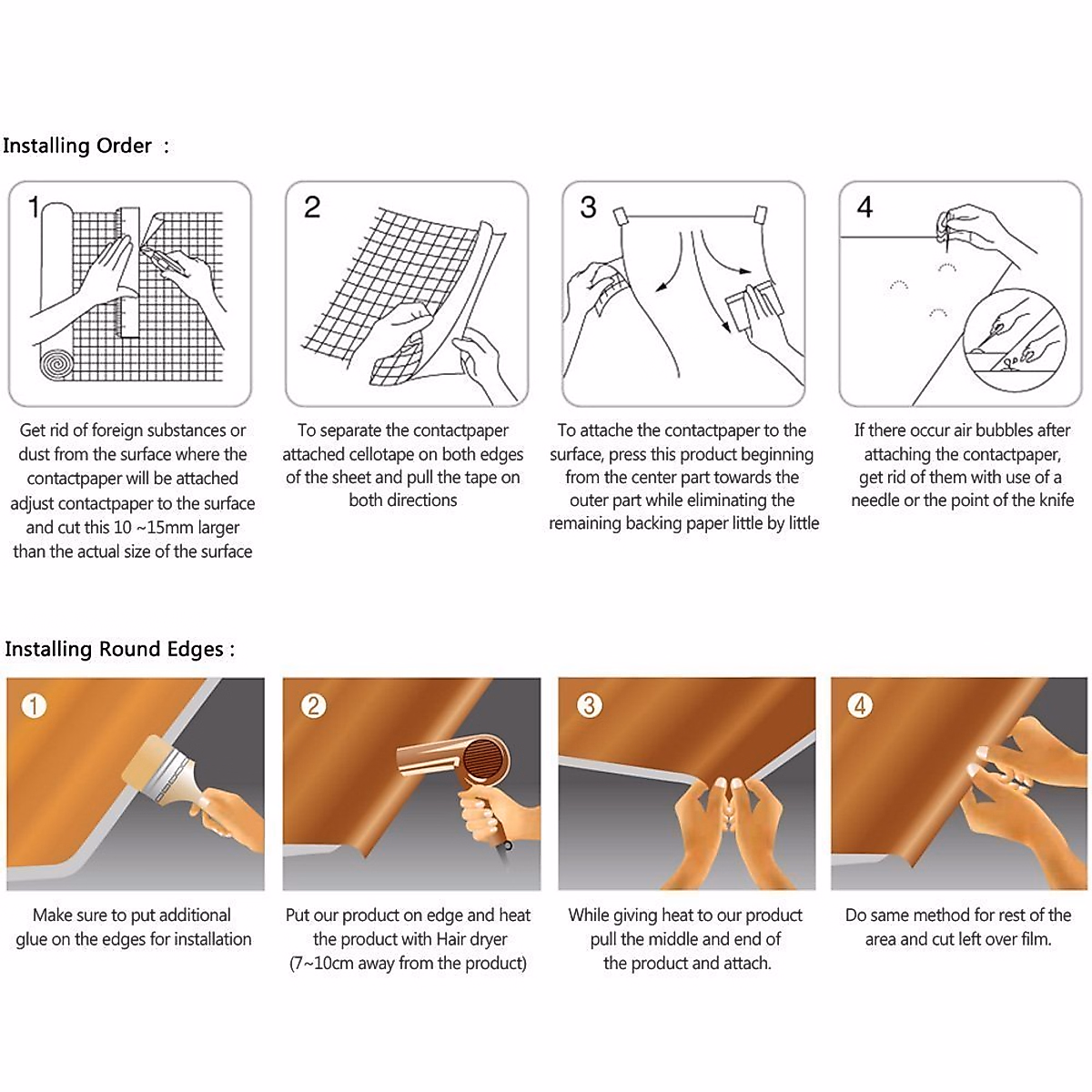 Installing Order :

1

Get rid of foreign substances or dust from the surface where the contactpaper will be attached adjust contactpaper to the surface and cut this 10 ~15mm larger than the actual size of the surface

2

To separate the contactpaper attached cellotape on both edges of the sheet and pull the tape on both directions

3

To attache the contactpaper to the surface, press this product beginning from the center part towards the outer part while eliminating the remaining backing paper little by little

4

If there occur air bubbles after attaching the contactpaper, get rid of them with use of a needle or the point of the knife

Installing Round Edges :

①

Make sure to put additional glue on the edges for installation

②

Put our product on edge and heat the product with Hair dryer (7~10cm away from the product)

③

While giving heat to our product pull the middle and end of the product and attach.

④

Do same method for rest of the area and cut left over film.