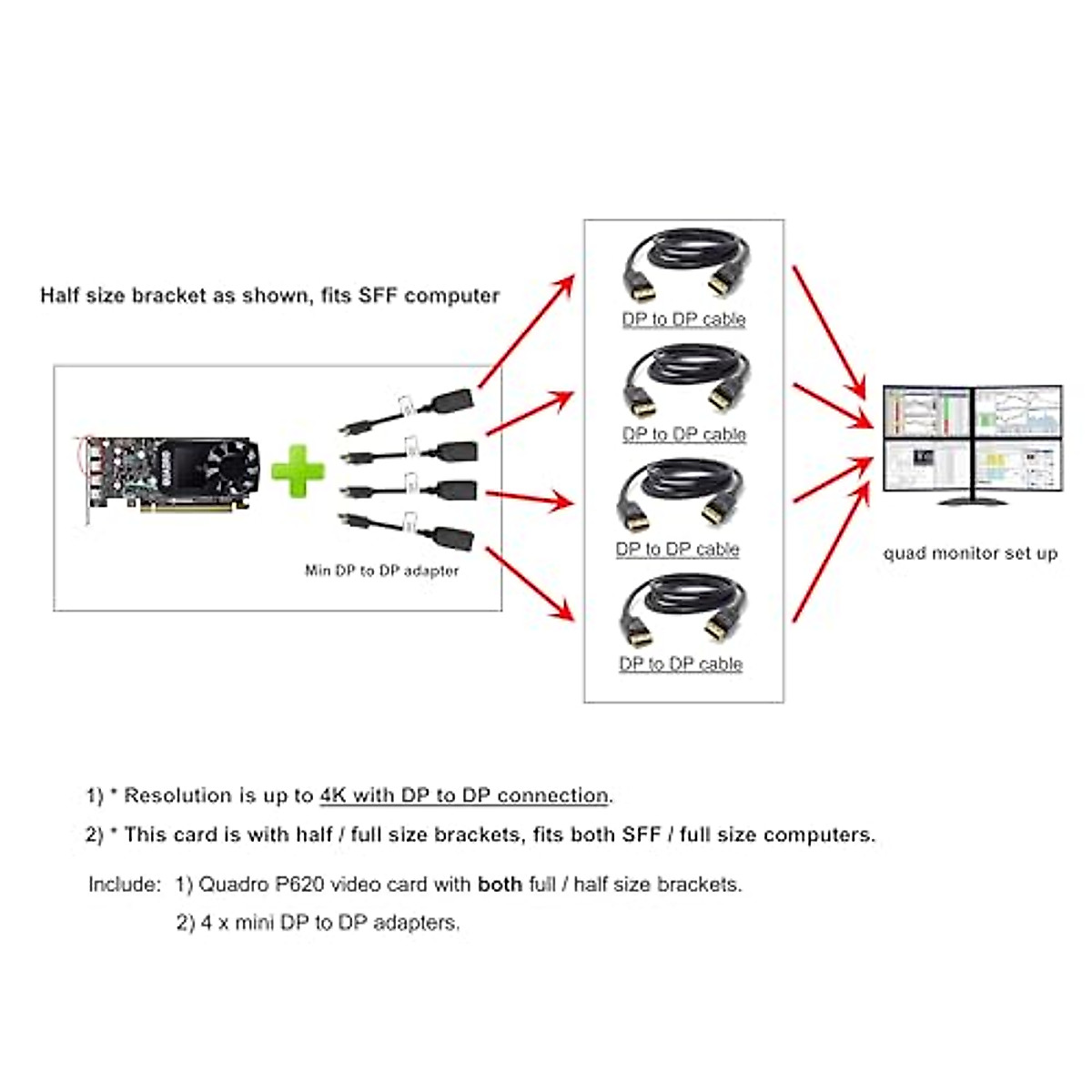 Half size bracket as shown, fits SFF computer

Min DP to DP adapter

DP to DP cable

DP to DP cable

DP to DP cable

DP to DP cable

quad monitor set up

1) * Resolution is up to 4K with DP to DP connection.

2) * This card is with half / full size brackets, fits both SFF / full size computers.

Include: 1) Quadro P620 video card with both full / half size brackets.

2) 4 x mini DP to DP adapters.