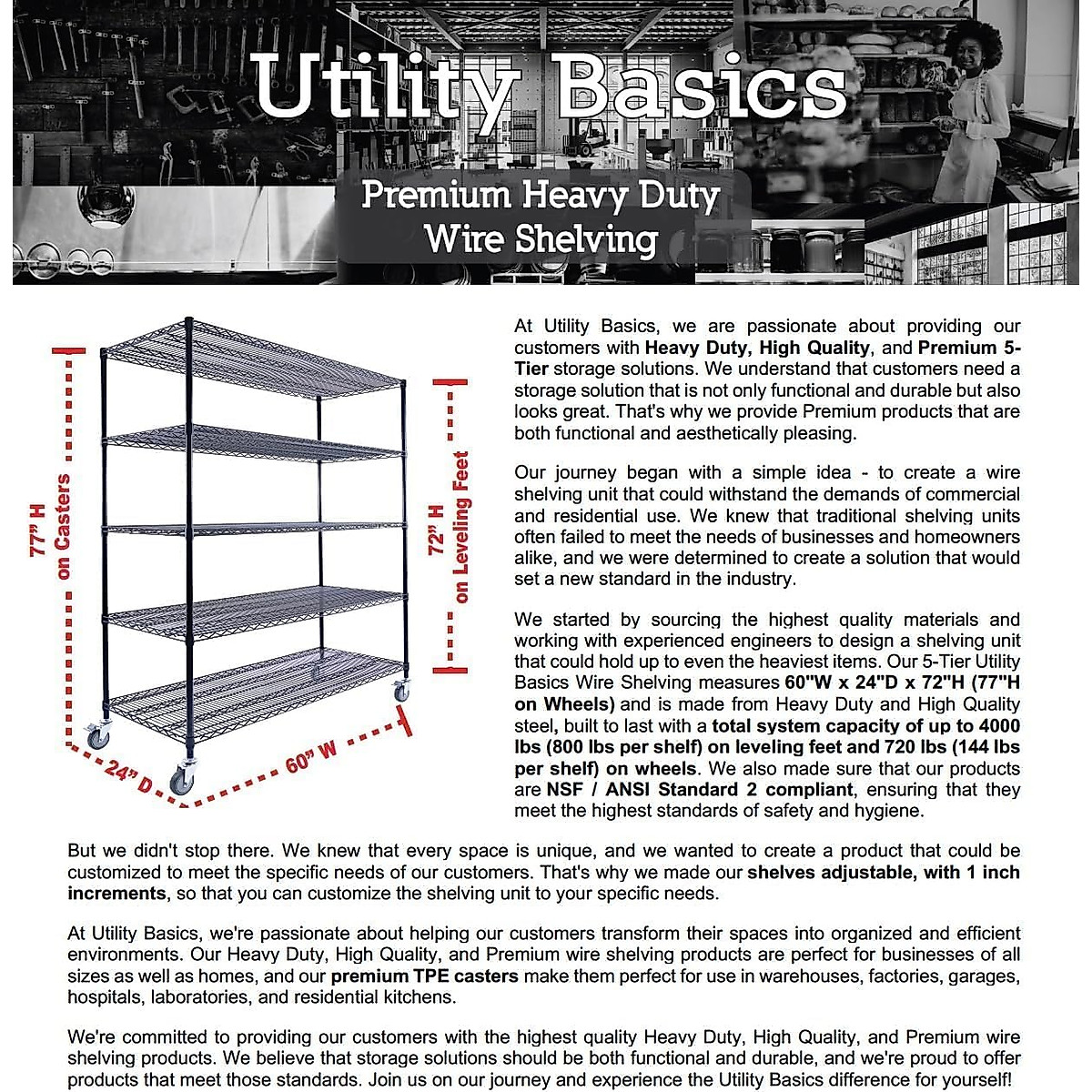 Utility Basics

Premium Heavy Duty Wire Shelving

77" H on Casters

72" H on Leveling Feet

24" D

60" W

At Utility Basics, we are passionate about providing our customers with Heavy Duty, High Quality, and Premium 5-Tier storage solutions. We understand that customers need a storage solution that is not only functional and durable but also looks great. That's why we provide Premium products that are both functional and aesthetically pleasing.

Our journey began with a simple idea - to create a wire shelving unit that could withstand the demands of commercial and residential use. We knew that traditional shelving units often failed to meet the needs of businesses and homeowners alike, and we were determined to create a solution that would set a new standard in the industry.

We started by sourcing the highest quality materials and working with experienced engineers to design a shelving unit that could hold up to even the heaviest items. Our 5-Tier Utility Basics Wire Shelving measures 60"W x 24"D x 72"H (77"H on Wheels) and is made from Heavy Duty and High Quality steel, built to last with a total system capacity of up to 4000 lbs (800 lbs per shelf) on leveling feet and 720 lbs (144 lbs per shelf) on wheels. We also made sure that our products are NSF / ANSI Standard 2 compliant, ensuring that they meet the highest standards of safety and hygiene.

But we didn't stop there. We knew that every space is unique, and we wanted to create a product that could be customized to meet the specific needs of our customers. That's why we made our shelves adjustable, with 1 inch increments, so that you can customize the shelving unit to your specific needs.

At Utility Basics, we're passionate about helping our customers transform their spaces into organized and efficient environments. Our Heavy Duty, High Quality, and Premium wire shelving products are perfect for businesses of all sizes as well as homes, and our premium TPE casters make them perfect for use in warehouses, factories, garages, hospitals, laboratories, and residential kitchens.

We're committed to providing our customers with the highest quality Heavy Duty, High Quality, and Premium wire shelving products. We believe that storage solutions should be both functional and durable, and we're proud to offer products that meet those standards. Join us on our journey and experience the Utility Basics difference for yourself!