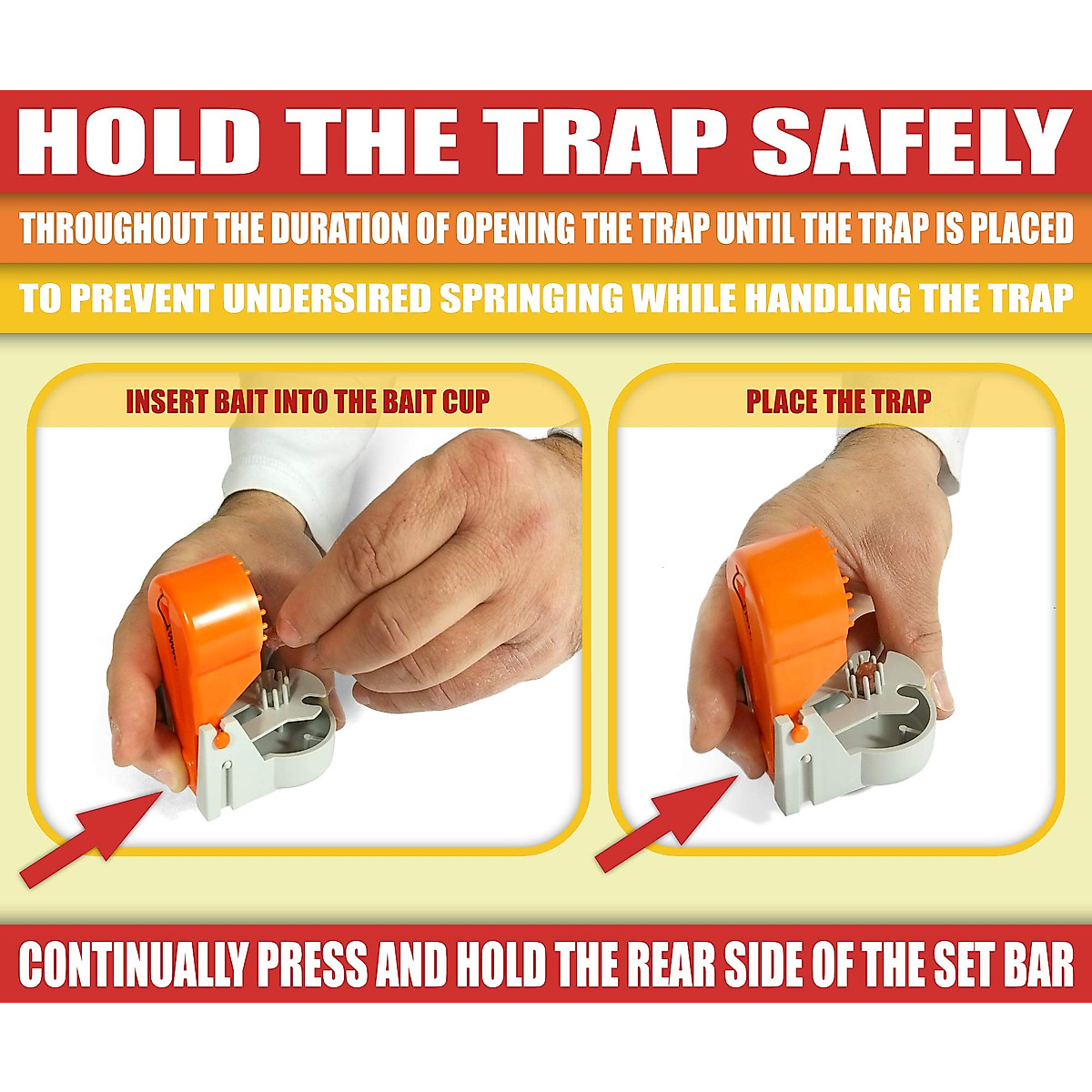 HOLD THE TRAP SAFELY

THROUGHOUT THE DURATION OF OPENING THE TRAP UNTIL THE TRAP IS PLACED

TO PREVENT UNDERSIRED SPRINGING WHILE HANDLING THE TRAP

INSERT BAIT INTO THE BAIT CUP

PLACE THE TRAP

CONTINUALLY PRESS AND HOLD THE REAR SIDE OF THE SET BAR