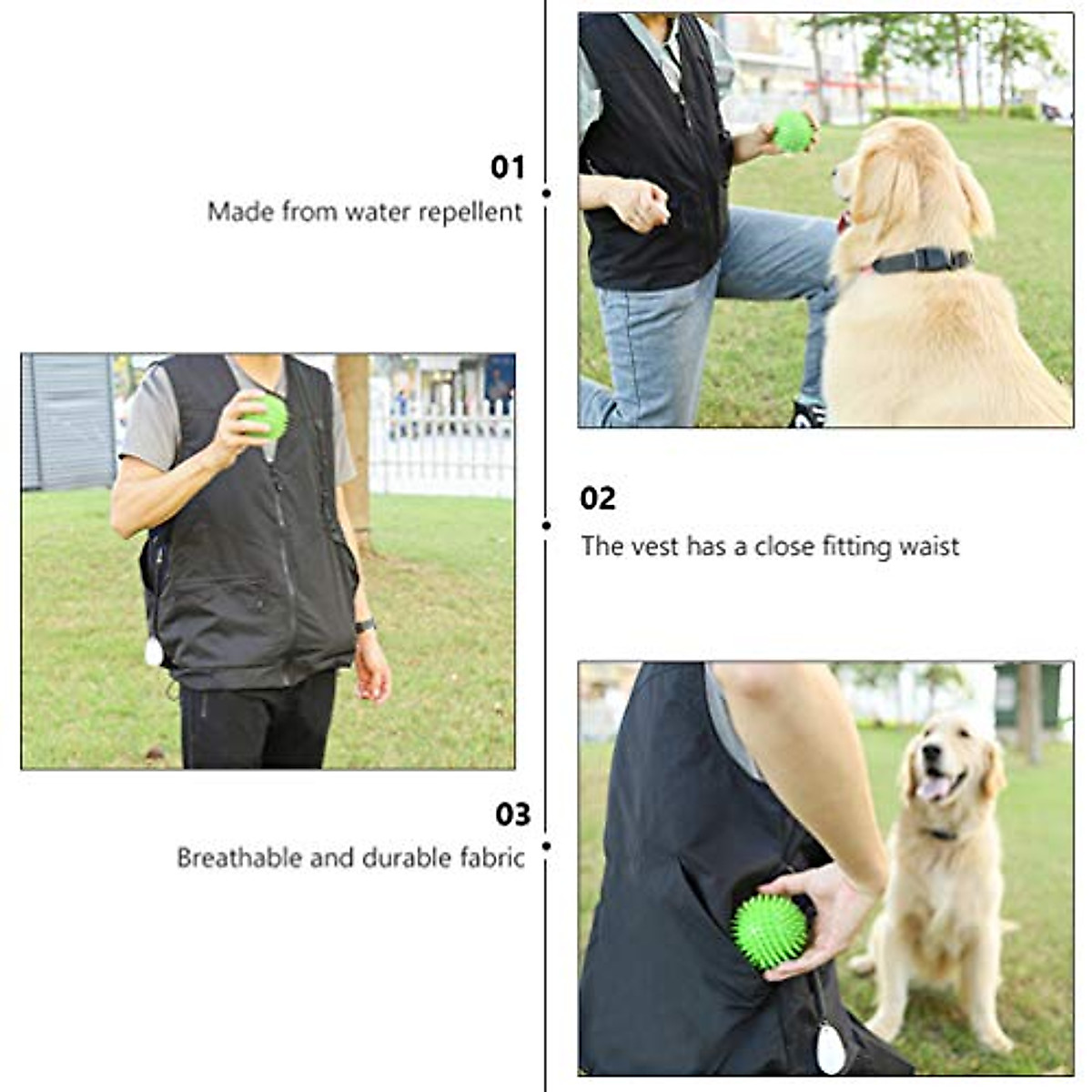 01
Made from water repellent

02
The vest has a close fitting waist

03
Breathable and durable fabric