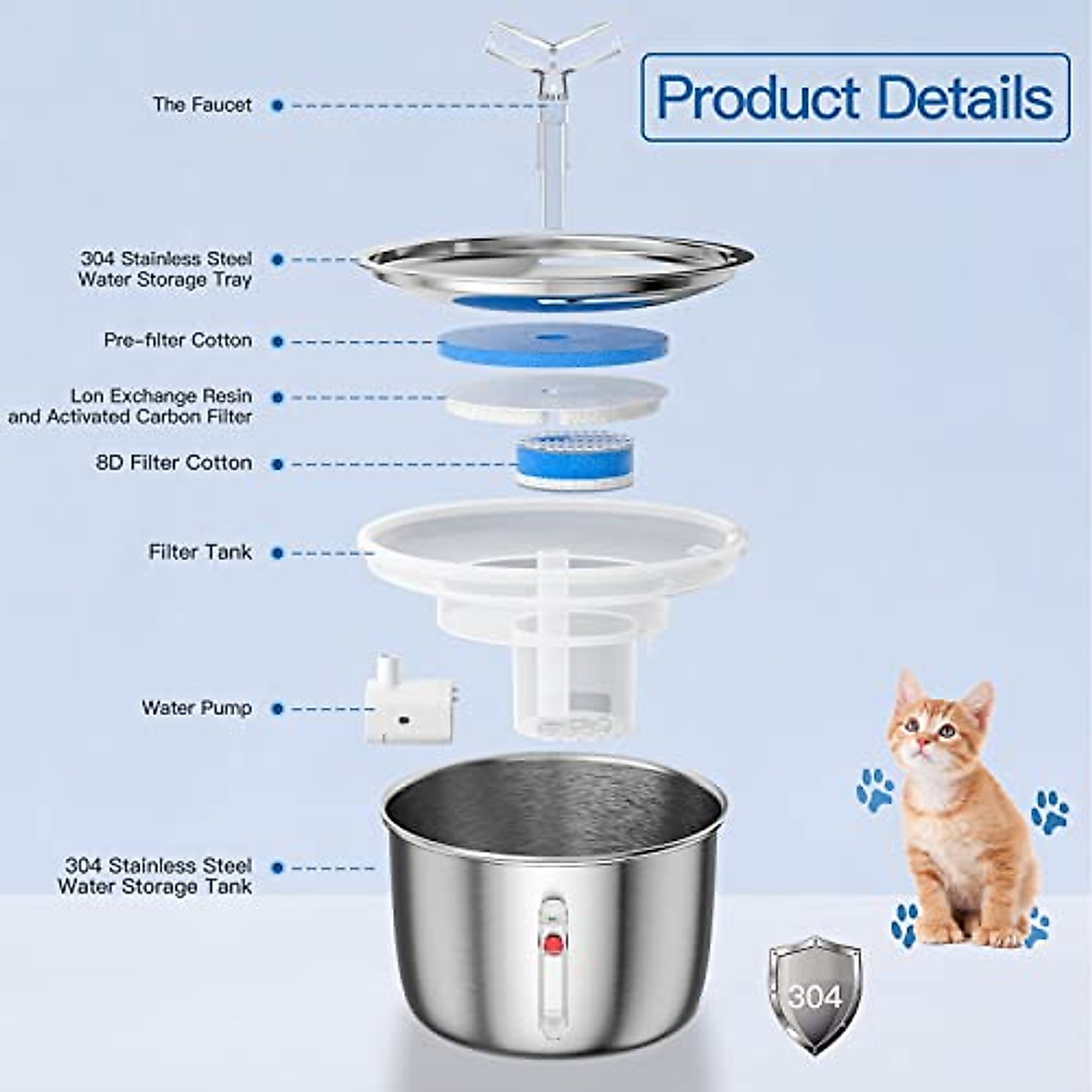 Product Details

The Faucet

304 Stainless Steel Water Storage Tray

Pre-filter Cotton

Lon Exchange Resin and Activated Carbon Filter

8D Filter Cotton

Filter Tank

Water Pump

304 Stainless Steel Water Storage Tank

304