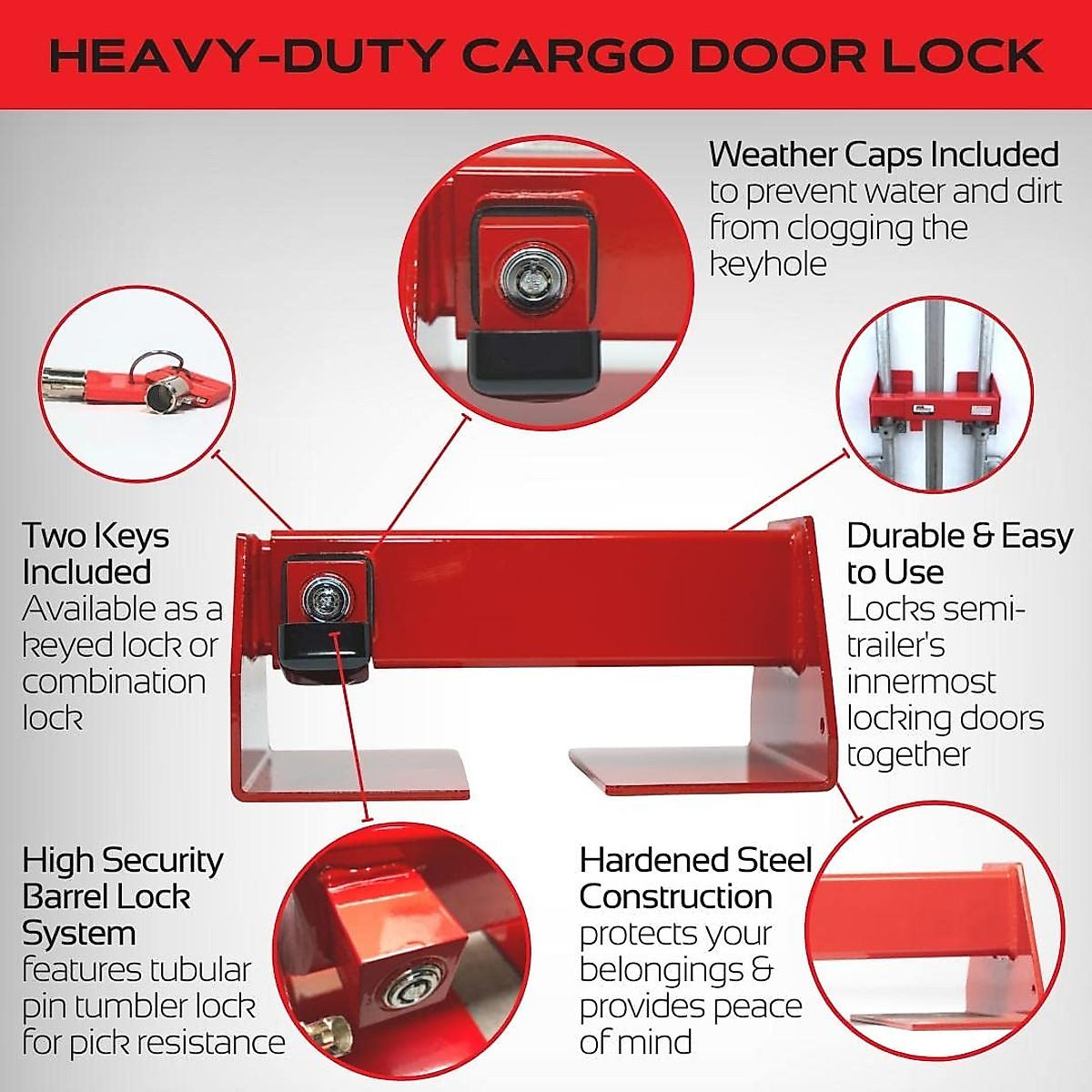 HEAVY-DUTY CARGO DOOR LOCK

Weather Caps Included to prevent water and dirt from clogging the keyhole

Two Keys Included Available as a keyed lock or combination lock

Durable & Easy to Use Locks semi-trailer's innermost locking doors together

High Security Barrel Lock System features tubular pin tumbler lock for pick resistance

Hardened Steel Construction protects your belongings & provides peace of mind