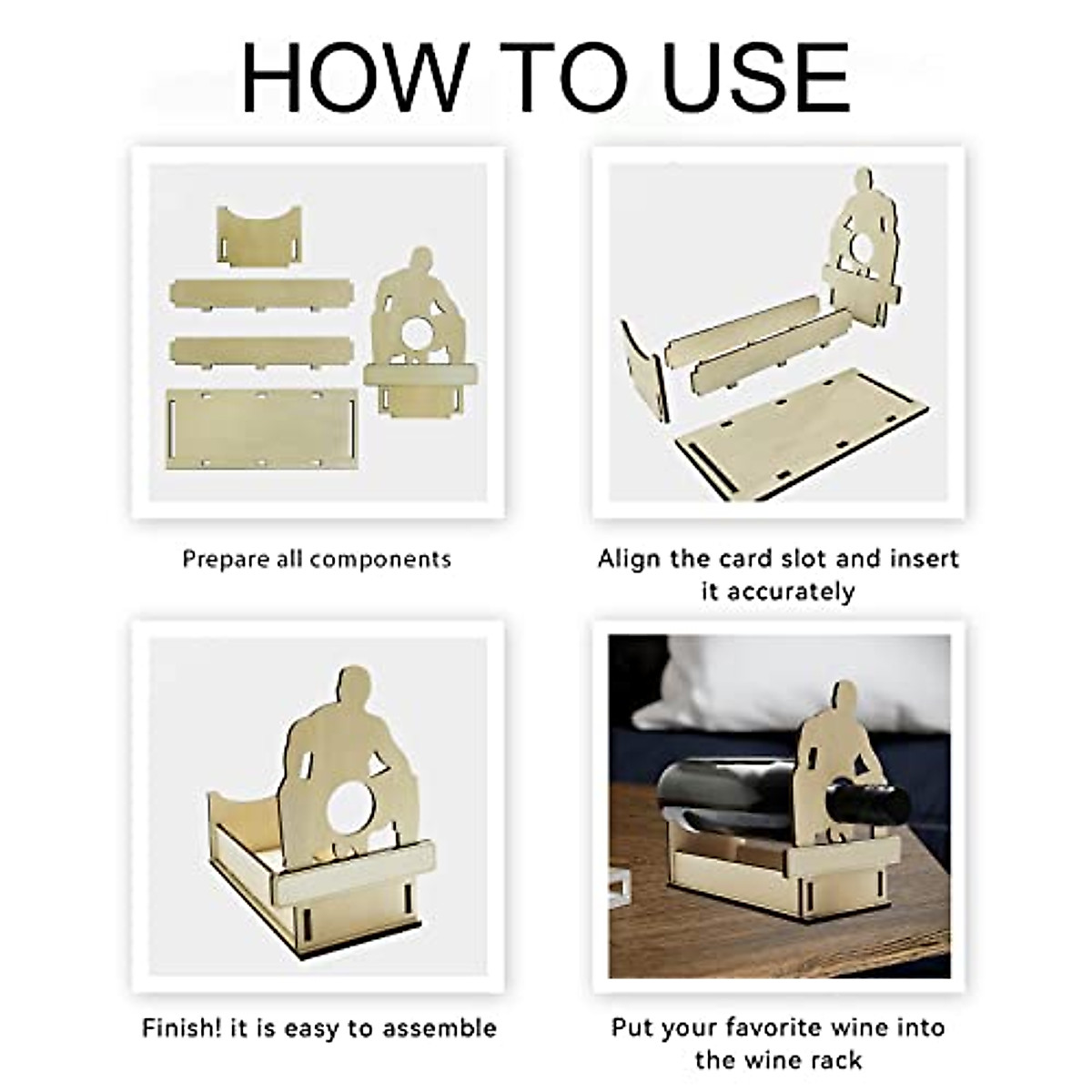 HOW TO USE

Prepare all components

Align the card slot and insert it accurately

Finish! it is easy to assemble

Put your favorite wine into the wine rack