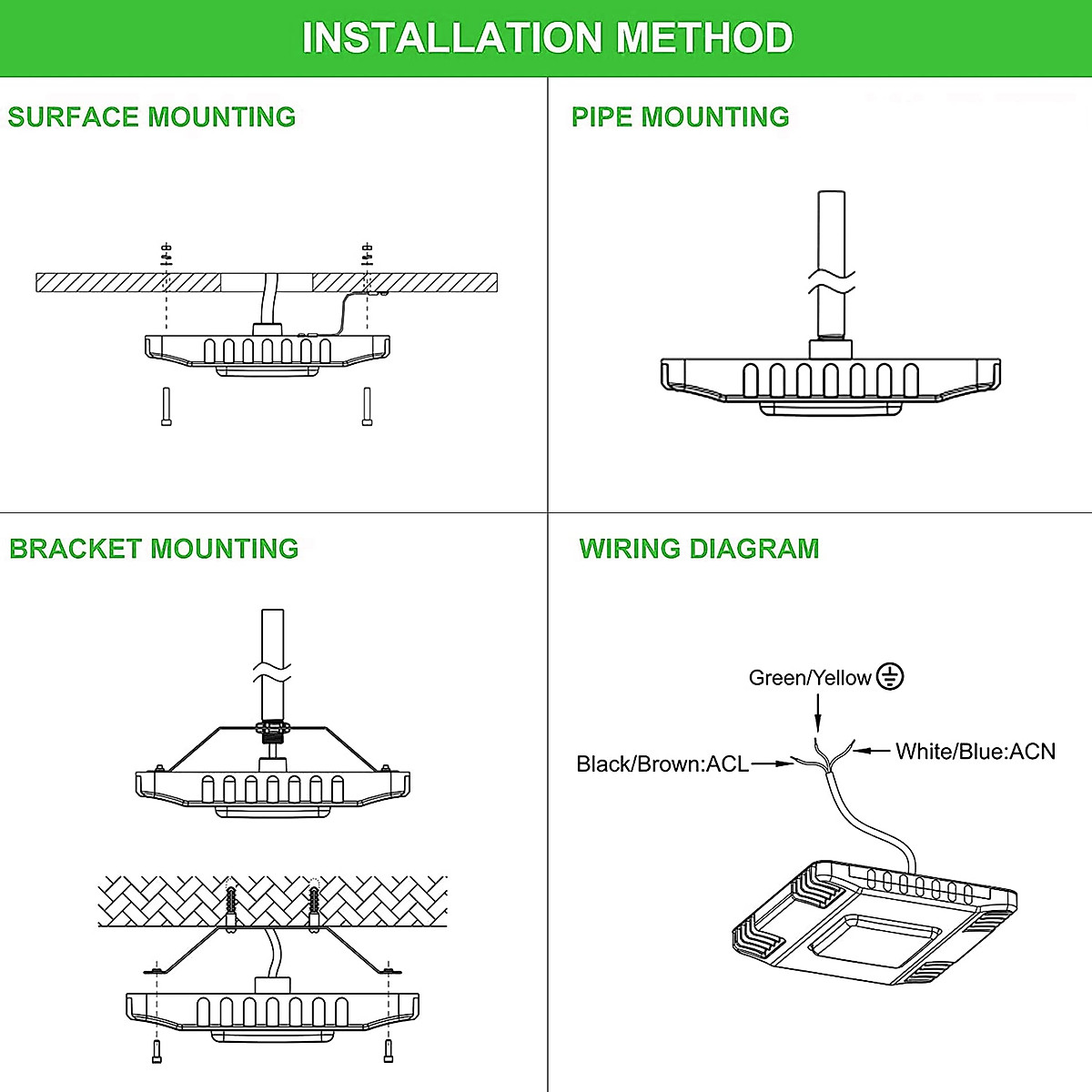 INSTALLATION METHOD

SURFACE MOUNTING

PIPE MOUNTING

BRACKET MOUNTING

WIRING DIAGRAM

Green/Yellow

Black/Brown:ACL

White/Blue:ACN