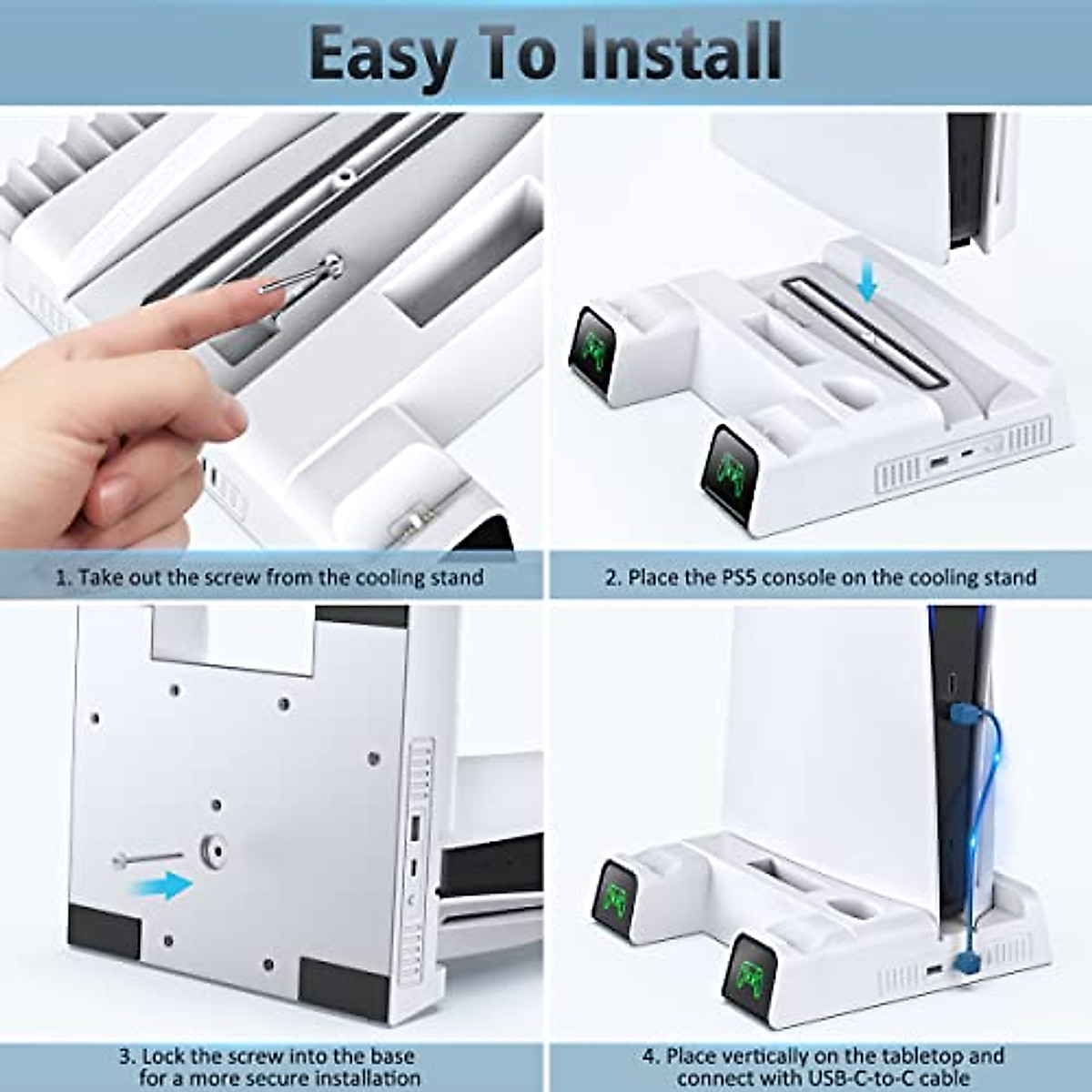 Easy To Install

1. Take out the screw from the cooling stand

2. Place the PS5 console on the cooling stand

3. Lock the screw into the base for a more secure installation

4. Place vertically on the tabletop and connect with USB-C-to-C cable