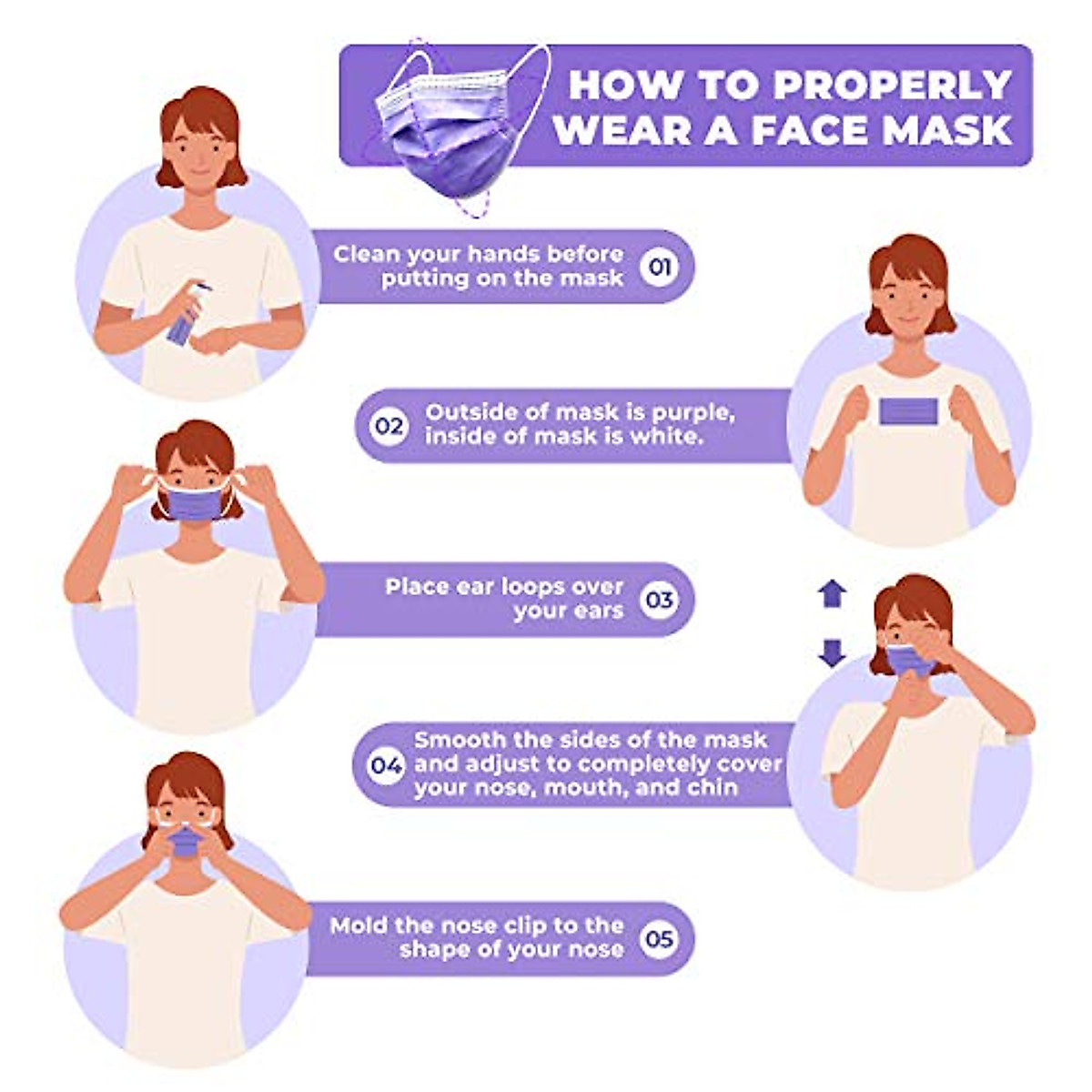 HOW TO PROPERLY WEAR A FACE MASK

Clean your hands before putting on the mask 01

02 Outside of mask is purple, inside of mask is white.

Place ear loops over your ears 03

04 Smooth the sides of the mask and adjust to completely cover your nose, mouth, and chin

Mold the nose clip to the shape of your nose 05