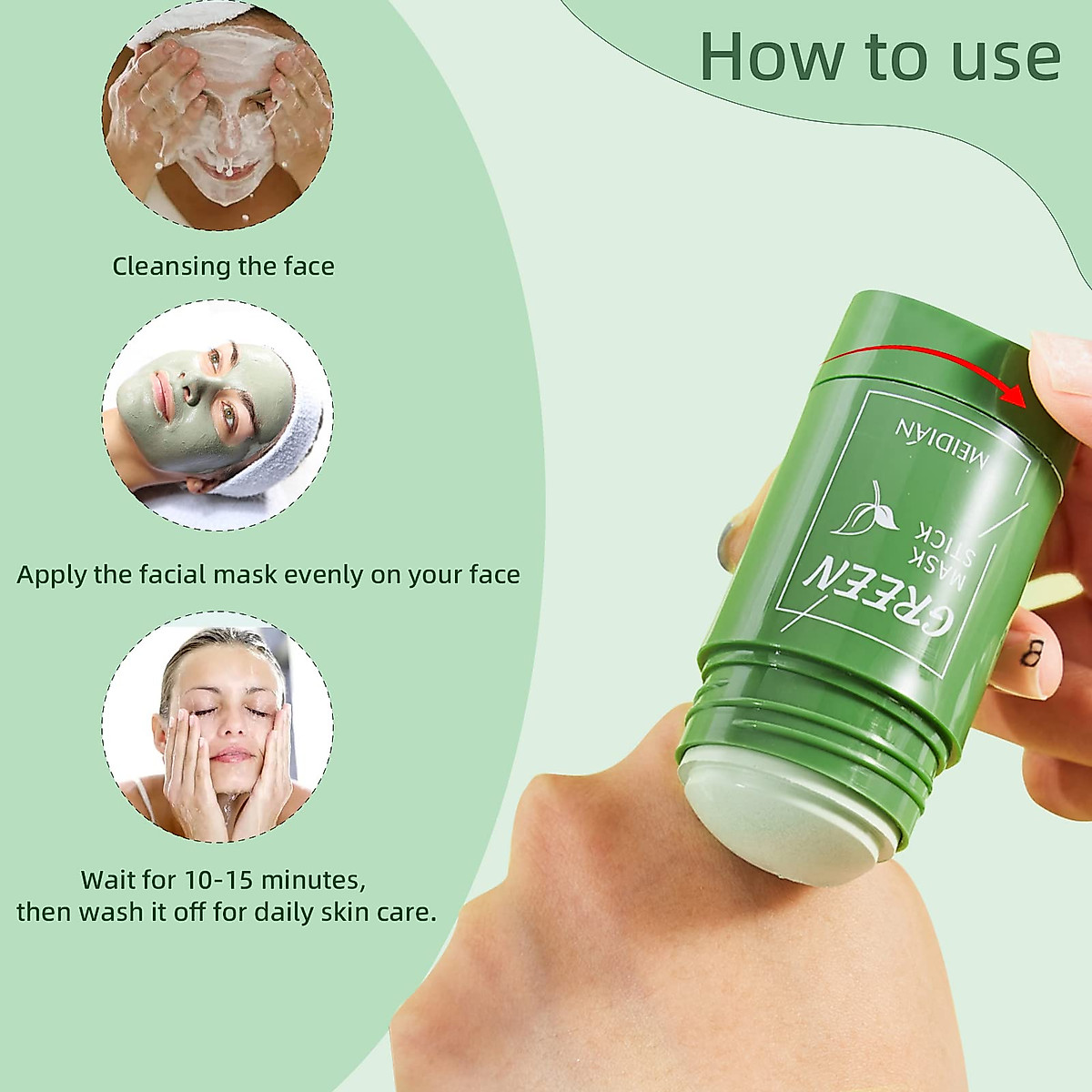 How to use

Cleansing the face

Apply the facial mask evenly on your face

Wait for 10-15 minutes,
then wash it off for daily skin care.

MEIDIAN

GREEN
MASK
STICK