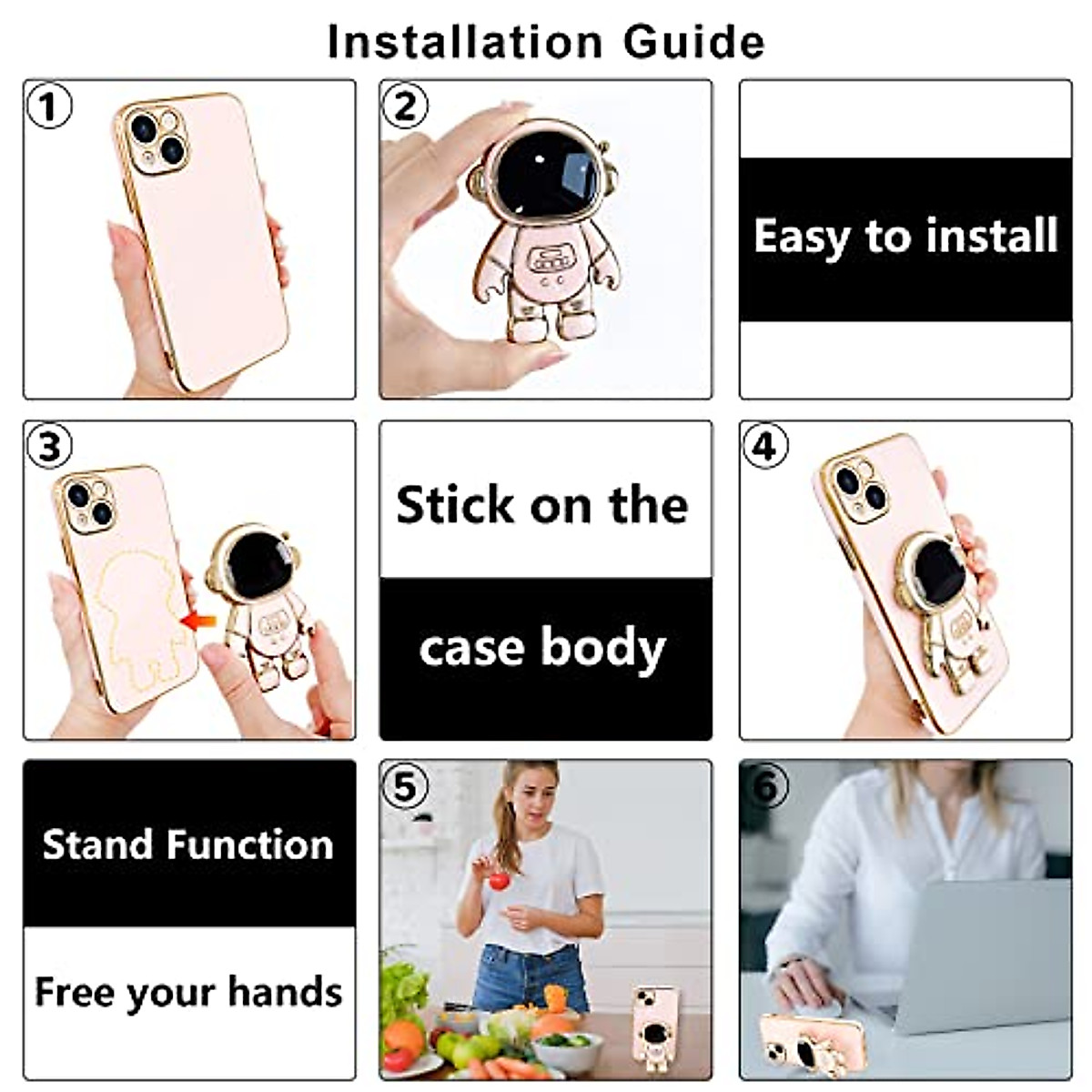 Installation Guide

①

②

Easy to install

③

Stick on the

case body

④

Stand Function

Free your hands

⑤

⑥