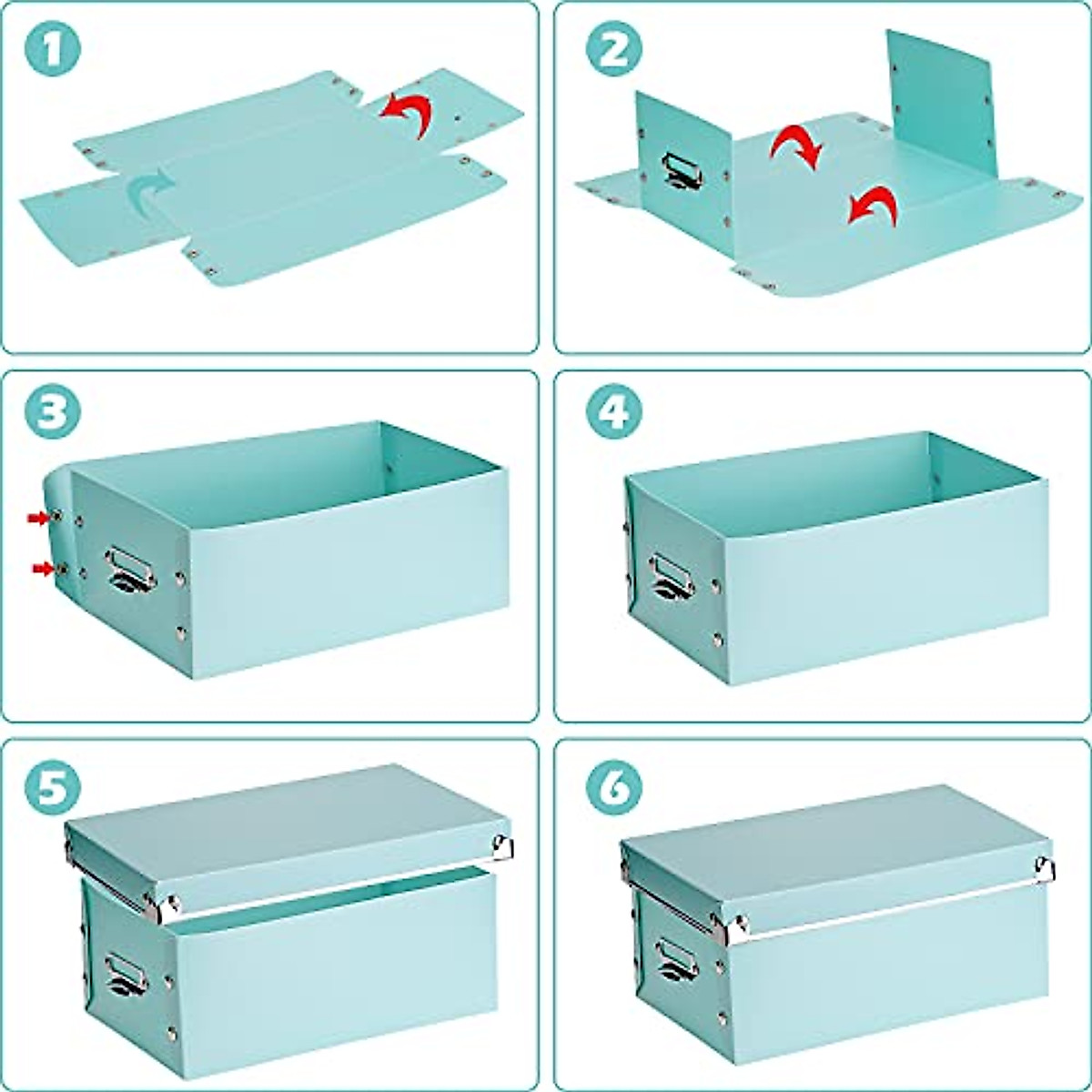 1

2

3

4

5

6