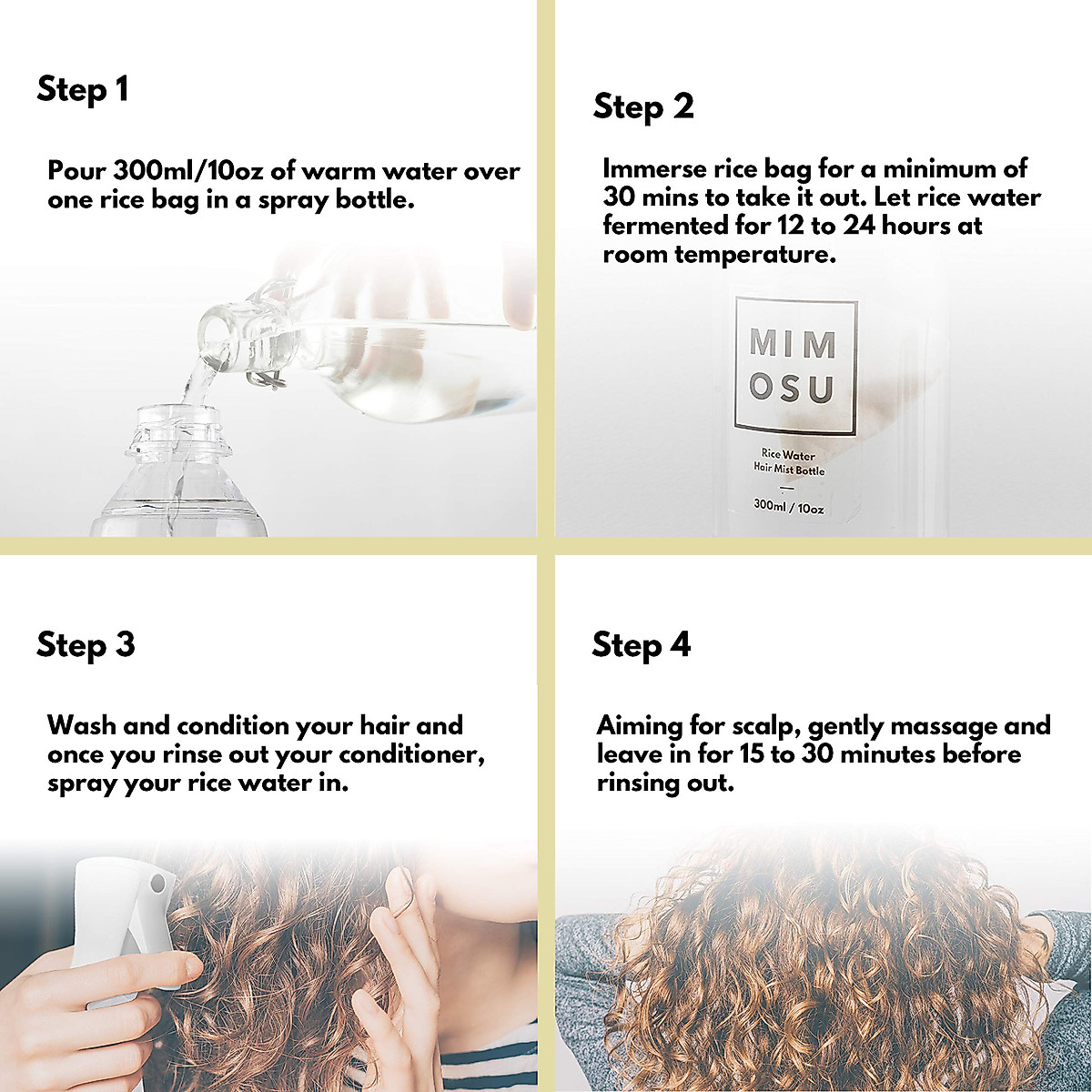 Step 1

Pour 300ml/10oz of warm water over one rice bag in a spray bottle.

Step 2

Immerse rice bag for a minimum of 30 mins to take it out. Let rice water fermented for 12 to 24 hours at room temperature.

MIM
OSU

Rice Water
Hair Mist Bottle

300ml / 10oz

Step 3

Wash and condition your hair and once you rinse out your conditioner, spray your rice water in.

Step 4

Aiming for scalp, gently massage and leave in for 15 to 30 minutes before rinsing out.