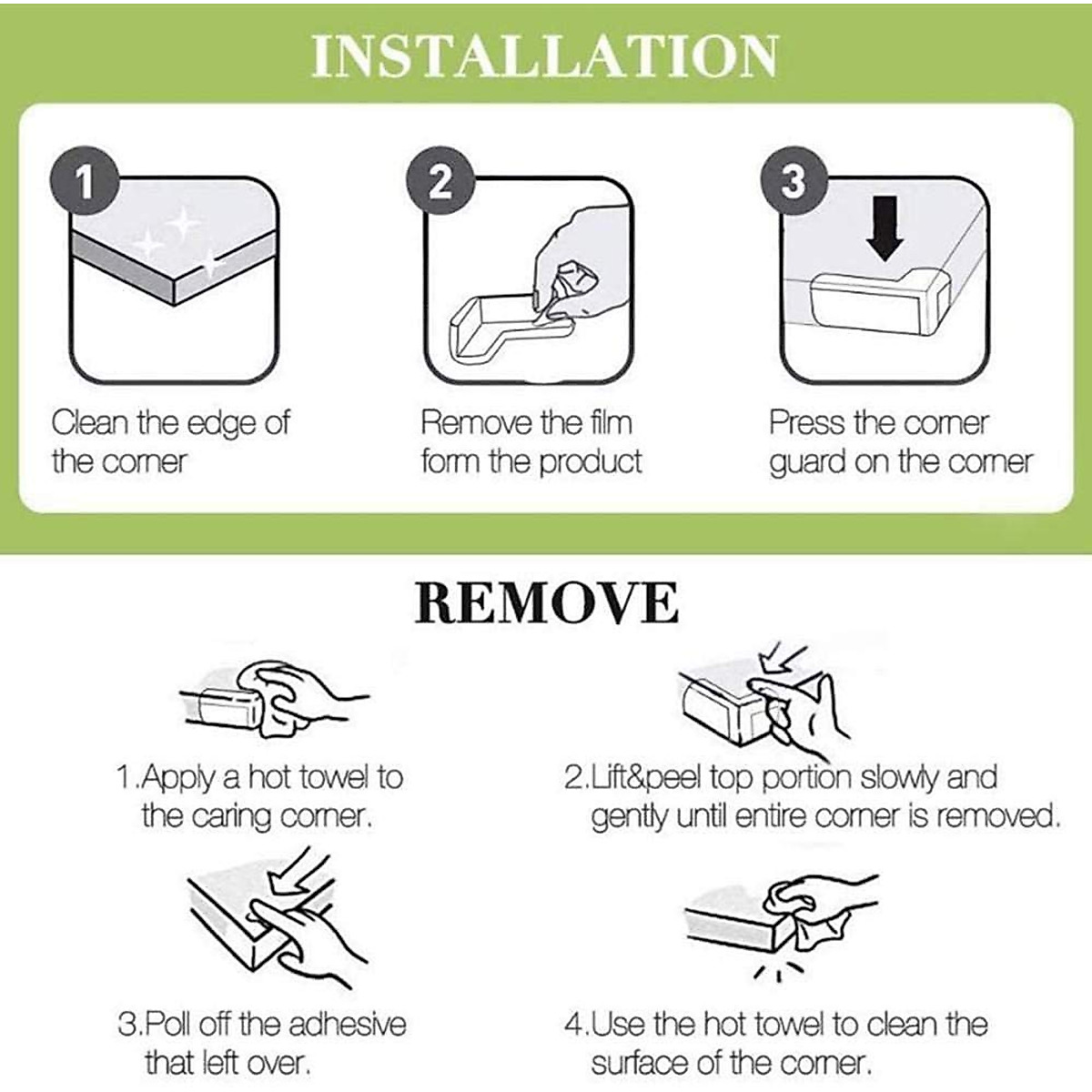 INSTALLATION

1

Clean the edge of the corner

2

Remove the film form the product

3

Press the corner guard on the corner

REMOVE

1.Apply a hot towel to the caring corner.

2.Lift&peel top portion slowly and gently until entire corner is removed.

3.Poll off the adhesive that left over.

4.Use the hot towel to clean the surface of the corner.