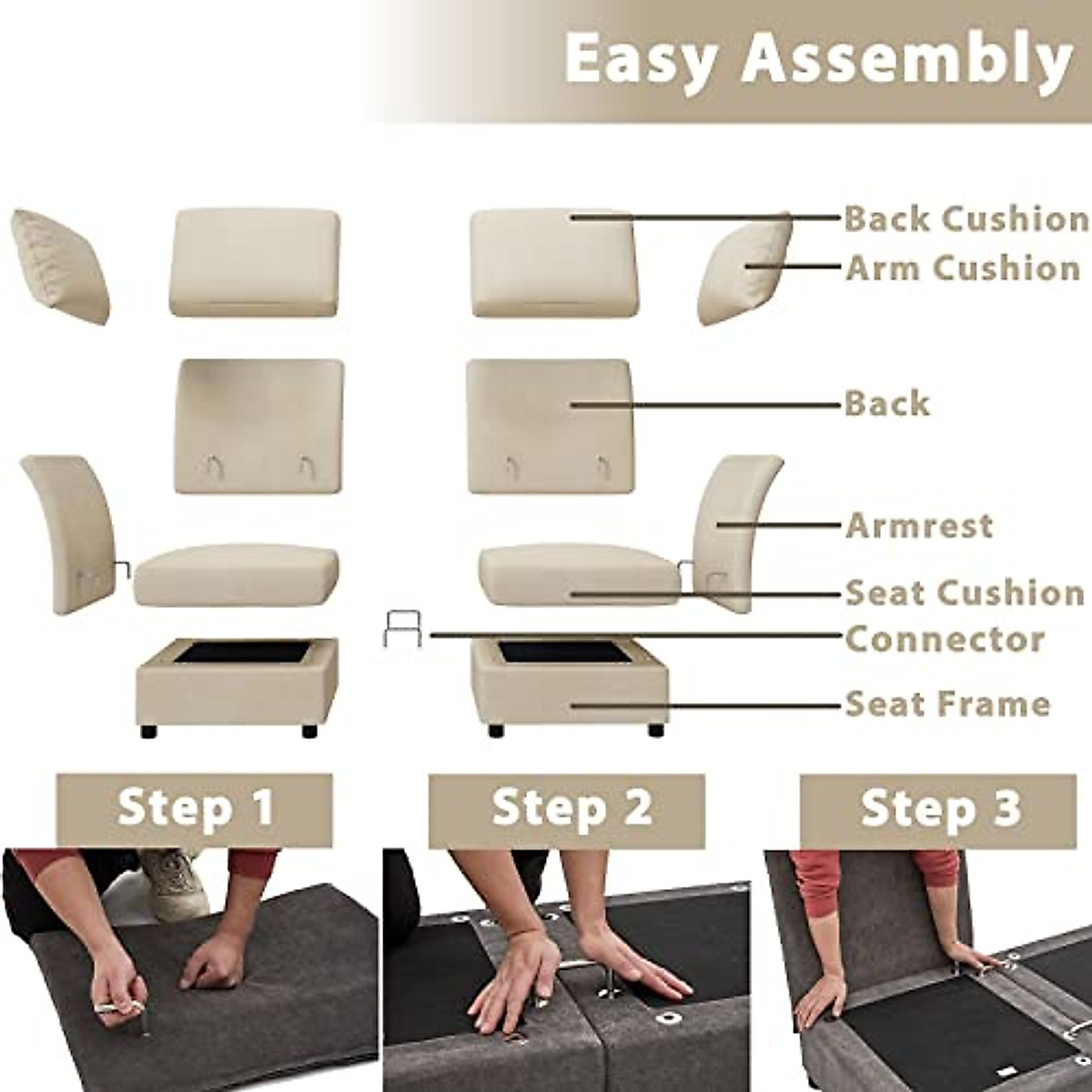 Easy Assembly

Back Cushion
Arm Cushion
Back
Armrest
Seat Cushion
Connector
Seat Frame

Step 1
Step 2
Step 3