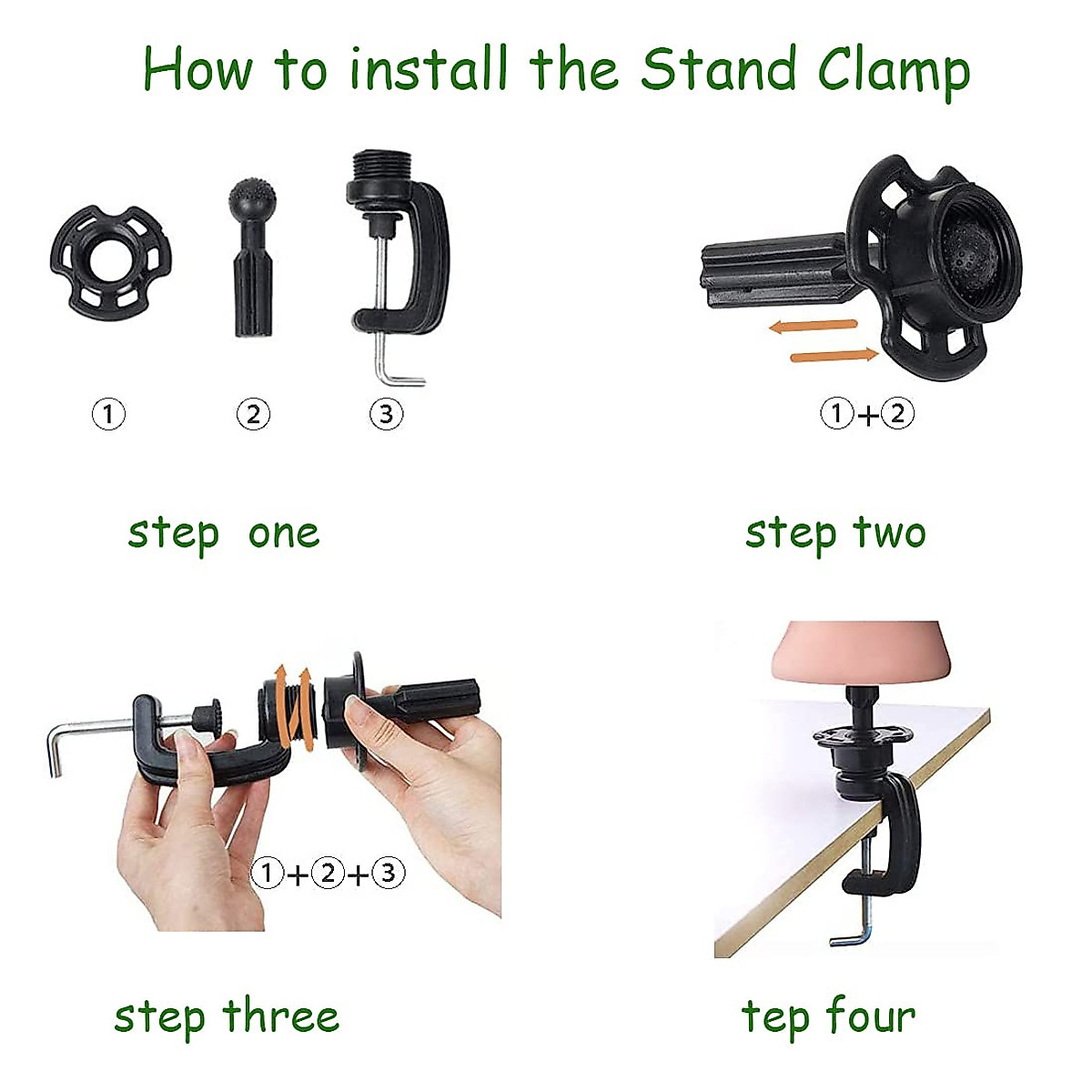 How to install the Stand Clamp

① ② ③

step one

①+②

step two

①+②+③

step three

tep four