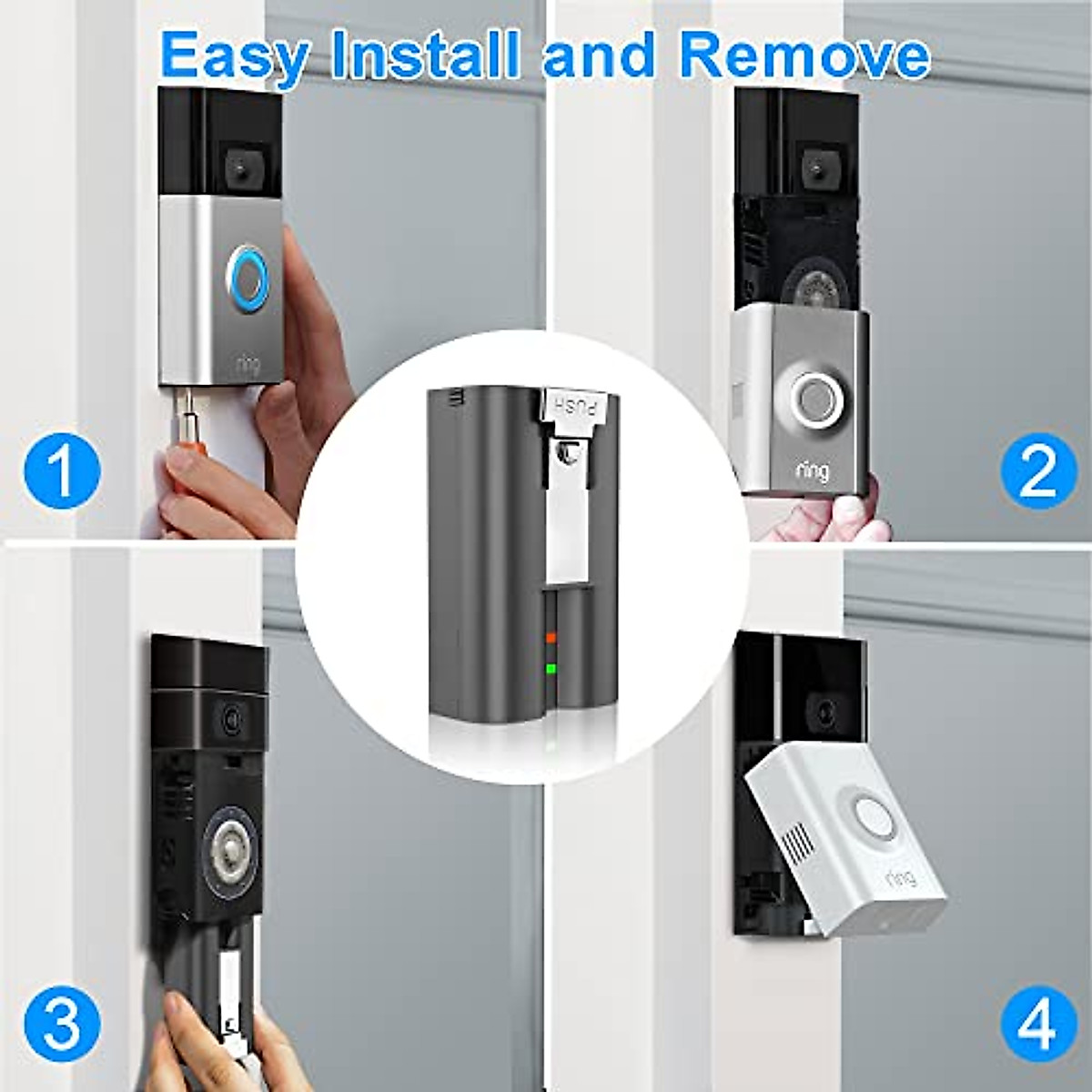 Easy Install and Remove

ring

1

PUSH

ring

2

3

ring

4