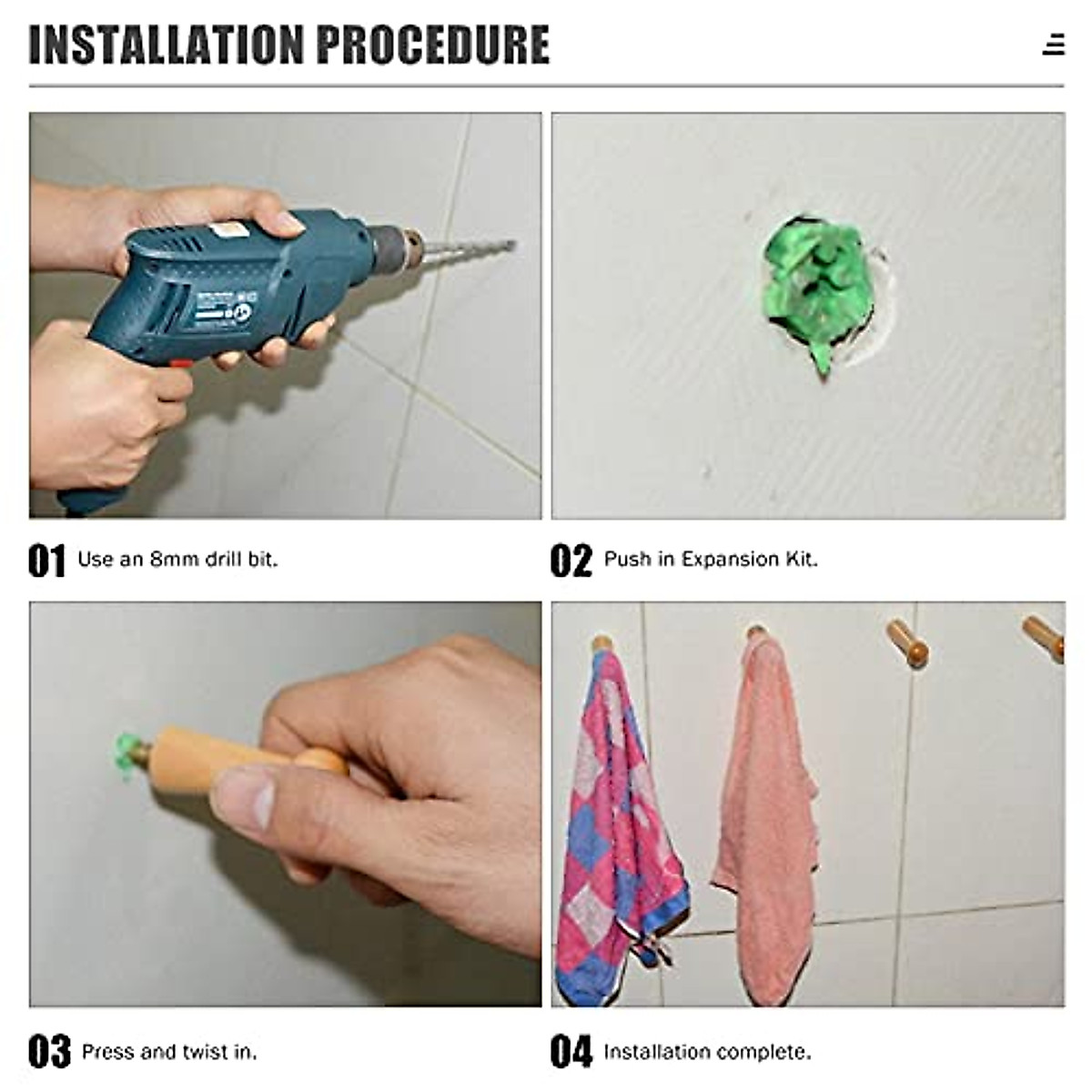 INSTALLATION PROCEDURE

01 Use an 8mm drill bit.

02 Push in Expansion Kit.

03 Press and twist in.

04 Installation complete.