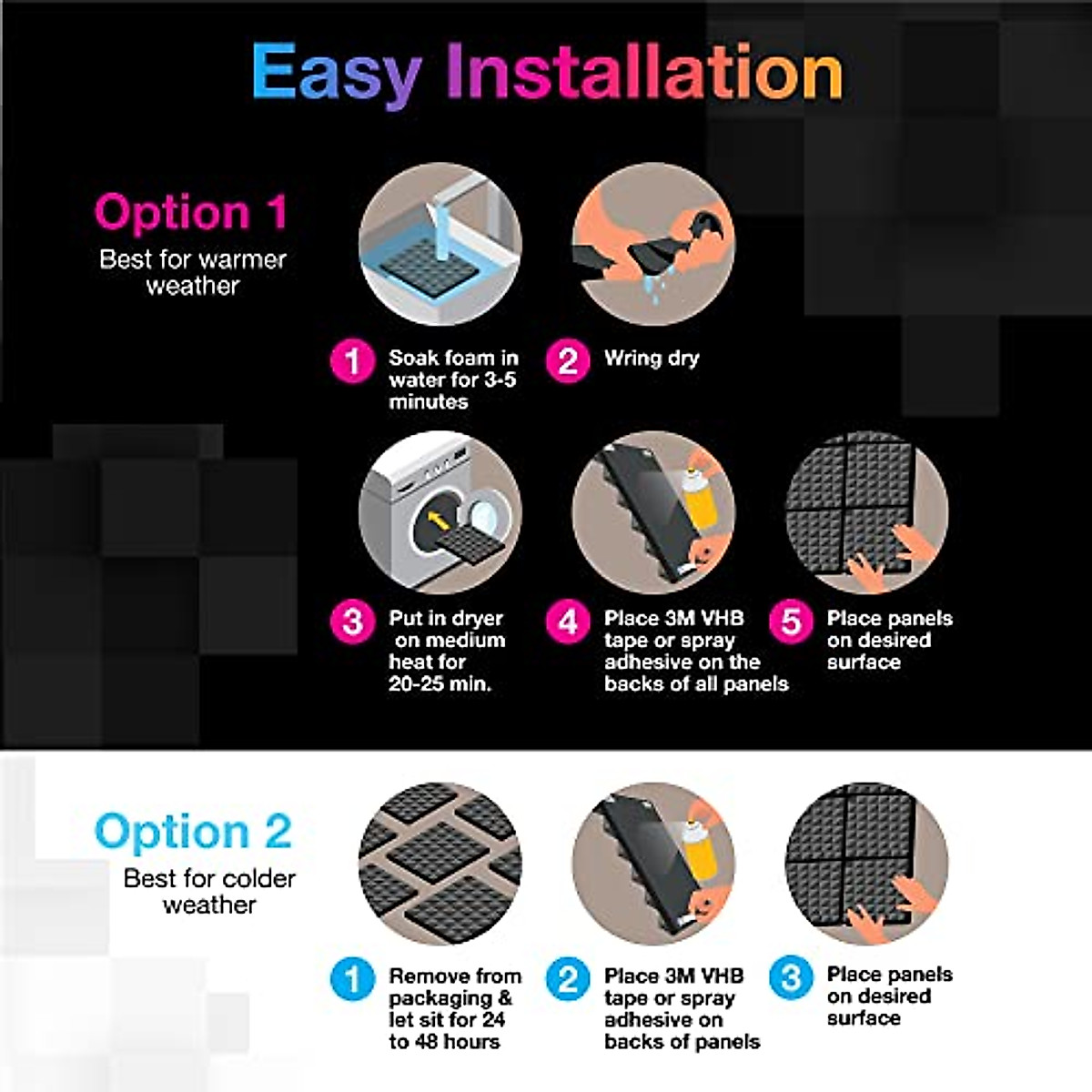 Easy Installation

Option 1
Best for warmer weather

1 Soak foam in water for 3-5 minutes

2 Wring dry

3 Put in dryer on medium heat for 20-25 min.

4 Place 3M VHB tape or spray adhesive on the backs of all panels

5 Place panels on desired surface

Option 2
Best for colder weather

1 Remove from packaging & let sit for 24 to 48 hours

2 Place 3M VHB tape or spray adhesive on backs of panels

3 Place panels on desired surface