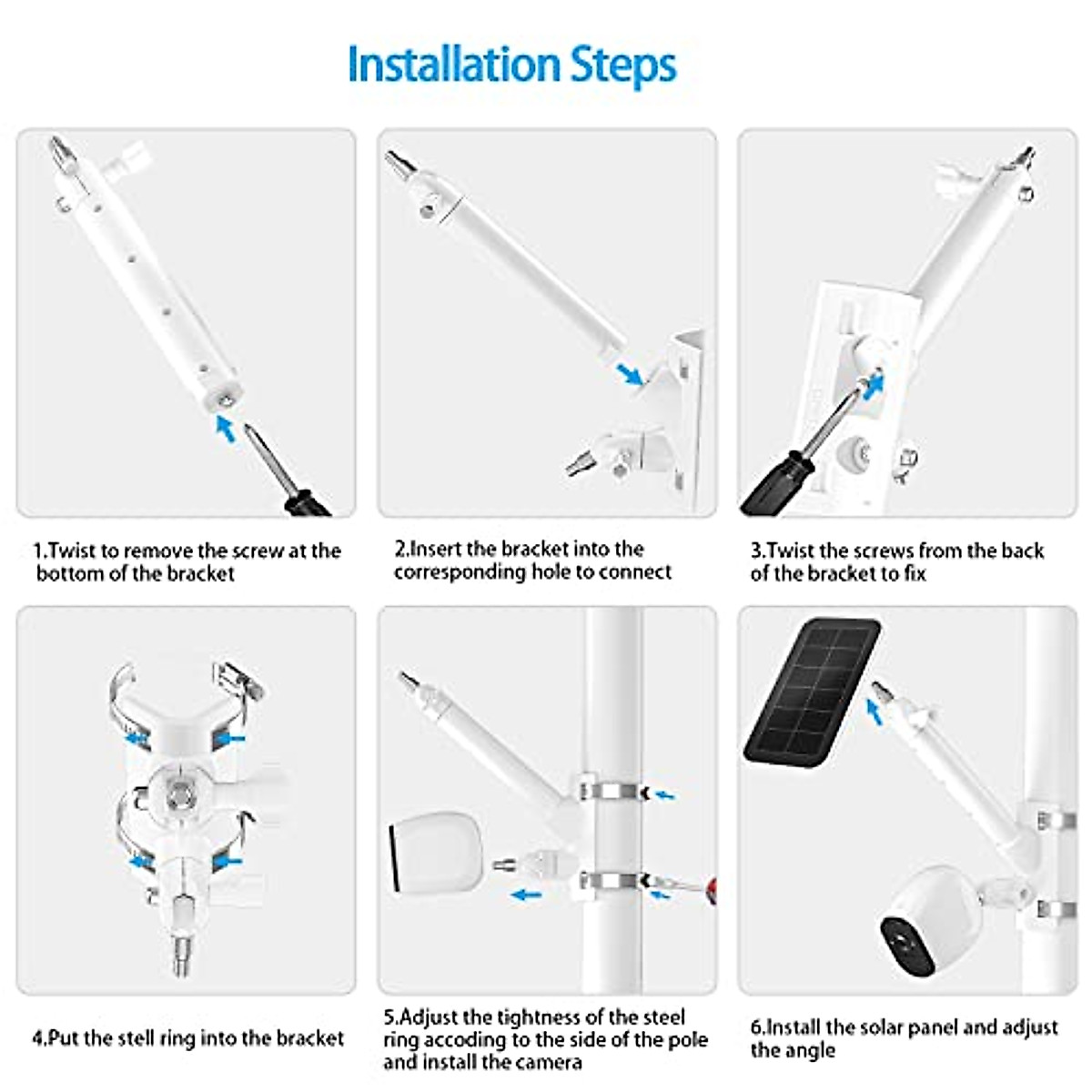 Installation Steps

1.Twist to remove the screw at the bottom of the bracket

2.Insert the bracket into the corresponding hole to connect

3.Twist the screws from the back of the bracket to fix

4.Put the stell ring into the bracket

5.Adjust the tightness of the steel ring accoding to the side of the pole and install the camera

6.Install the solar panel and adjust the angle