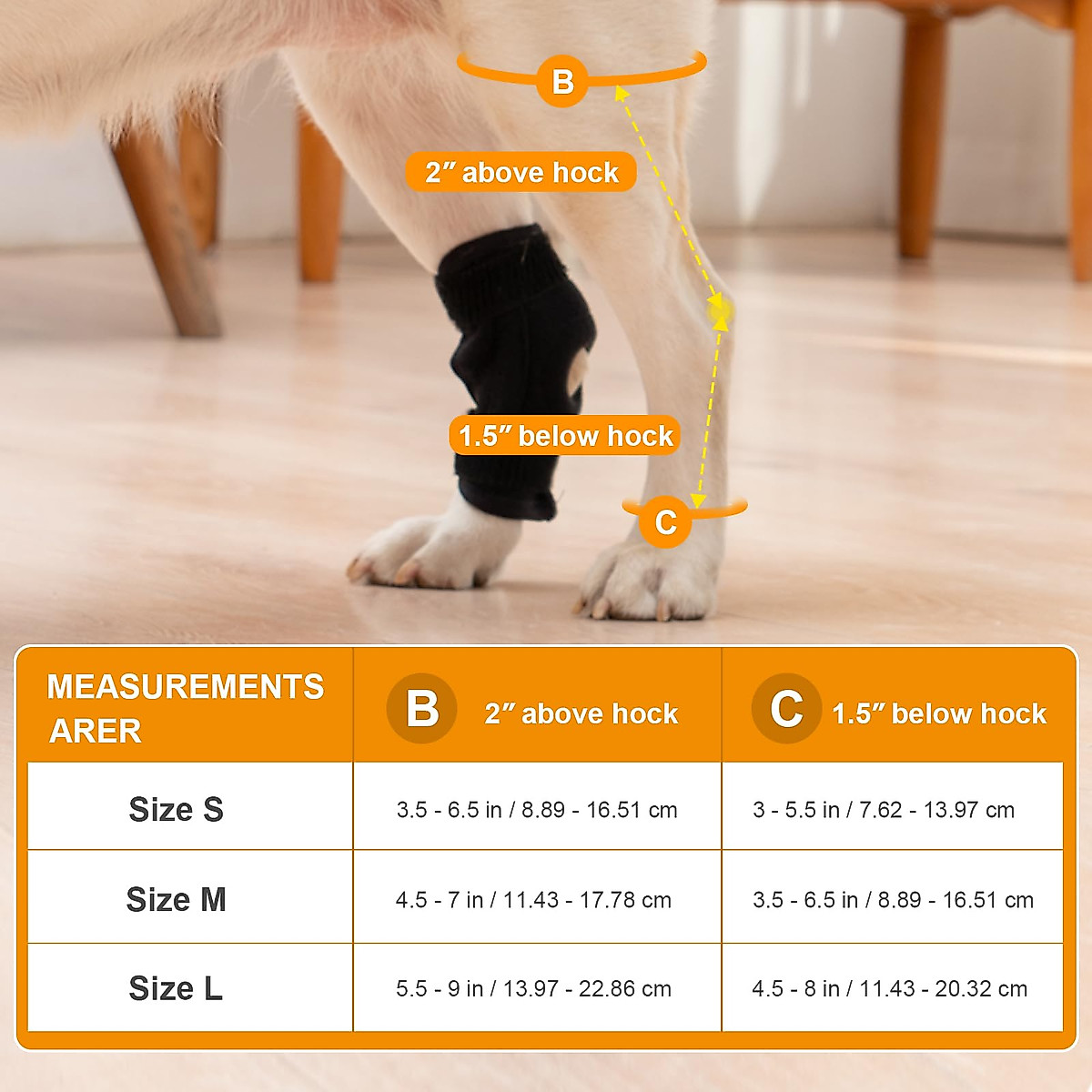 B

2″ above hock

1.5″ below hock

C

| MEASUREMENTS ARER | B 2″ above hock | C 1.5″ below hock |
|---|---|---|
| Size S | 3.5 - 6.5 in / 8.89 - 16.51 cm | 3 - 5.5 in / 7.62 - 13.97 cm |
| Size M | 4.5 - 7 in / 11.43 - 17.78 cm | 3.5 - 6.5 in / 8.89 - 16.51 cm |
| Size L | 5.5 - 9 in / 13.97 - 22.86 cm | 4.5 - 8 in / 11.43 - 20.32 cm |