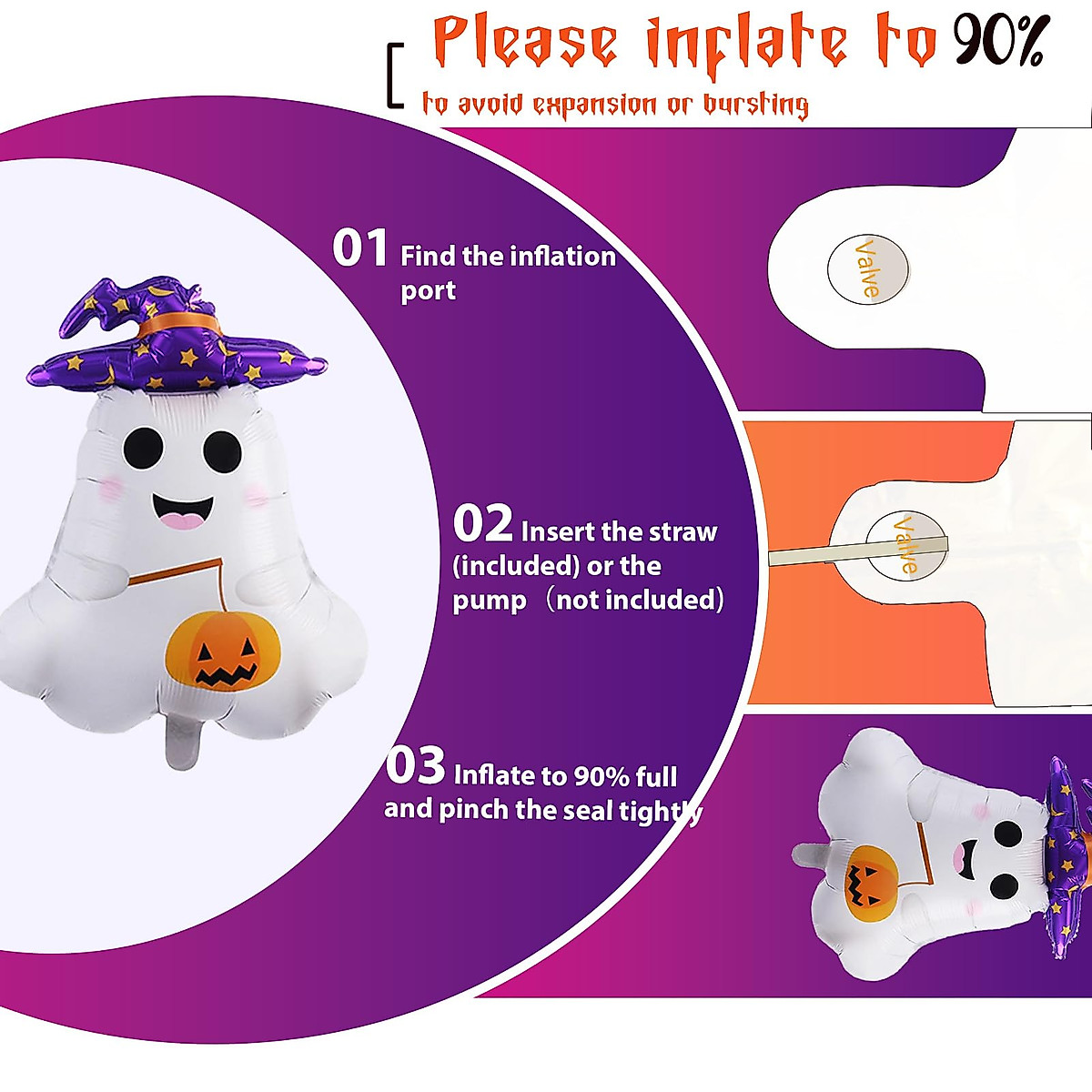 [ Please inflate to 90%
to avoid expansion or bursting

01 Find the inflation port

Valve

02 Insert the straw (included) or the pump （not included）

Valve

03 Inflate to 90% full and pinch the seal tightly