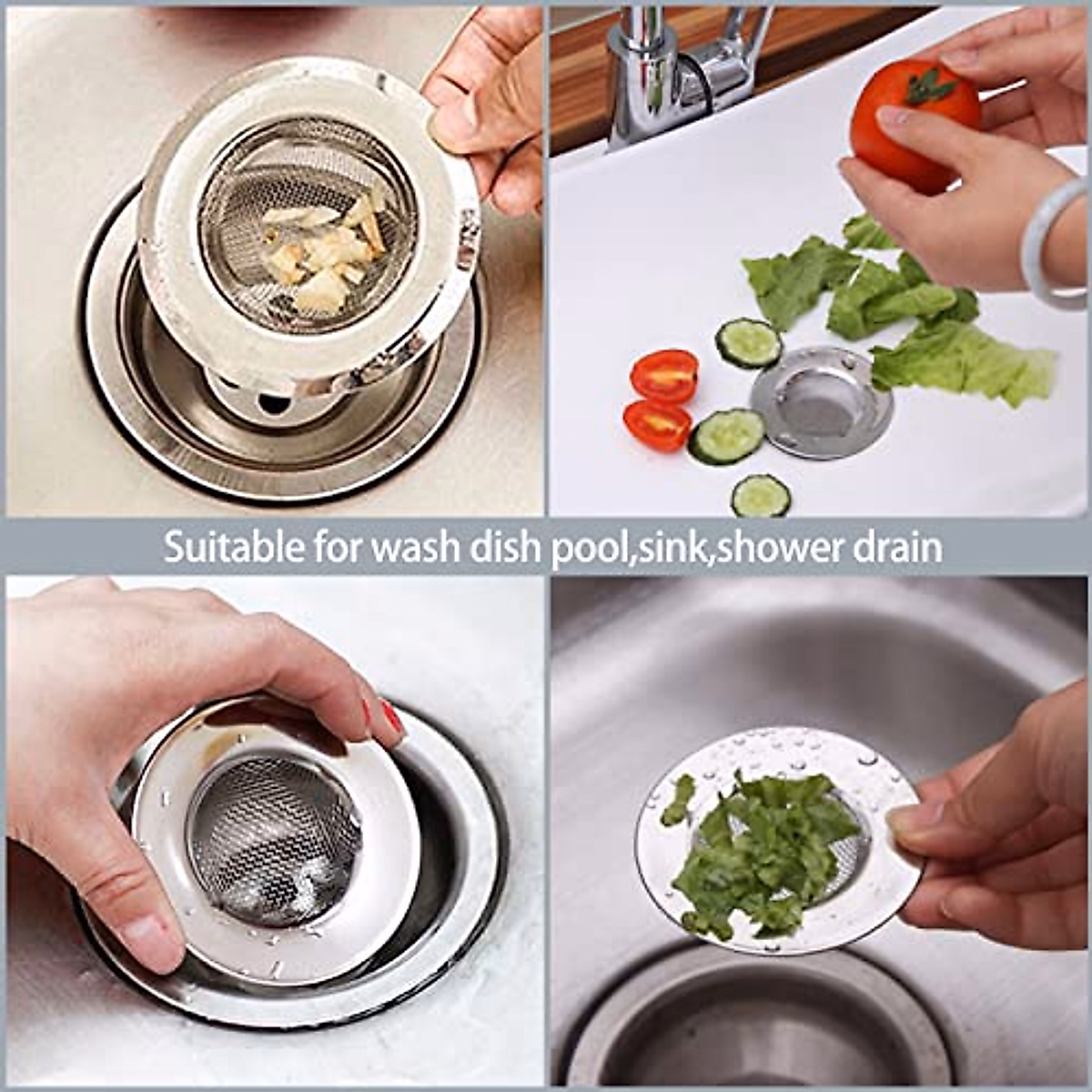 Suitable for wash dish pool,sink,shower drain