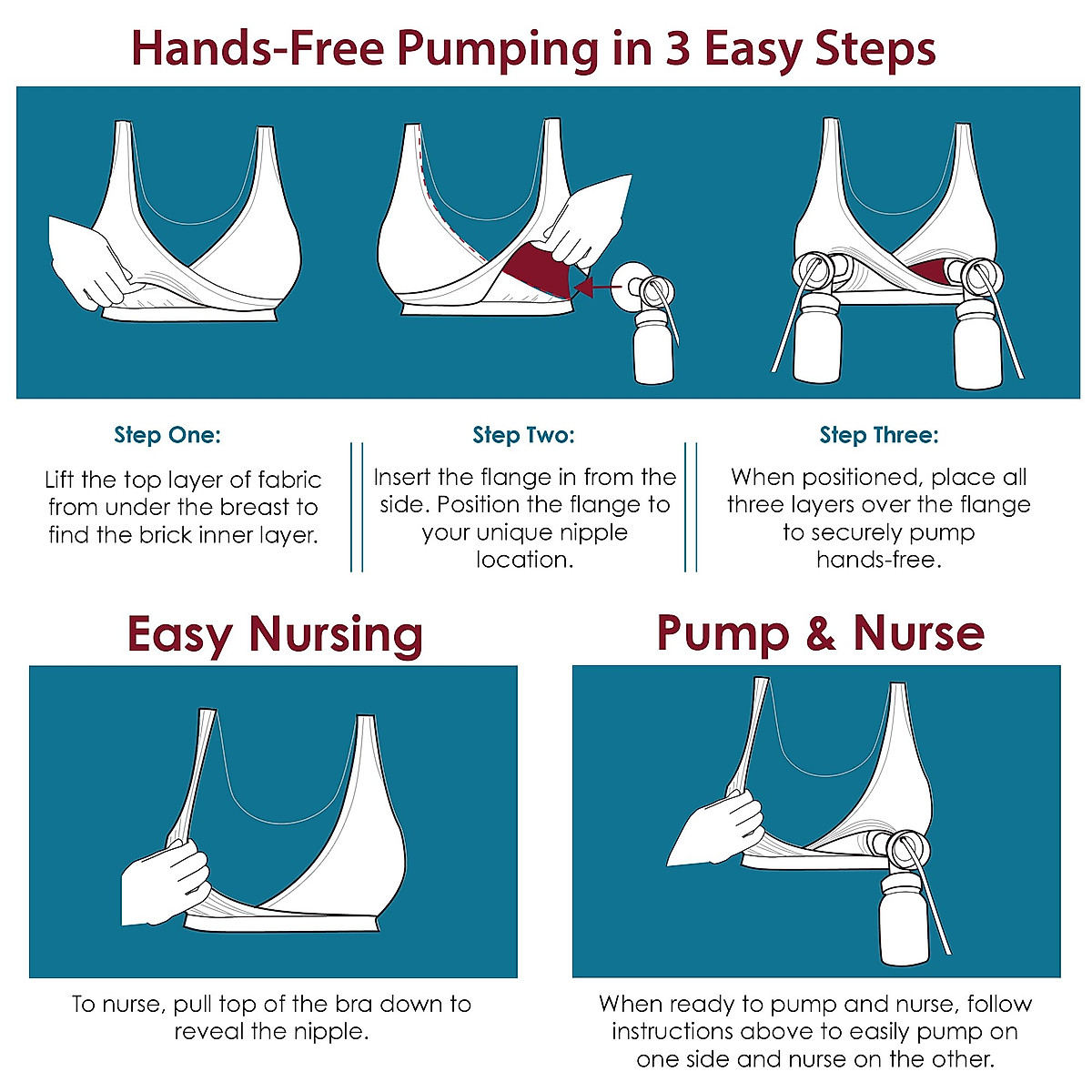 Hands-Free Pumping in 3 Easy Steps

Step One:

Lift the top layer of fabric from under the breast to find the brick inner layer.

Step Two:

Insert the flange in from the side. Position the flange to your unique nipple location.

Step Three:

When positioned, place all three layers over the flange to securely pump hands-free.

Easy Nursing

To nurse, pull top of the bra down to reveal the nipple.

Pump & Nurse

When ready to pump and nurse, follow instructions above to easily pump on one side and nurse on the other.