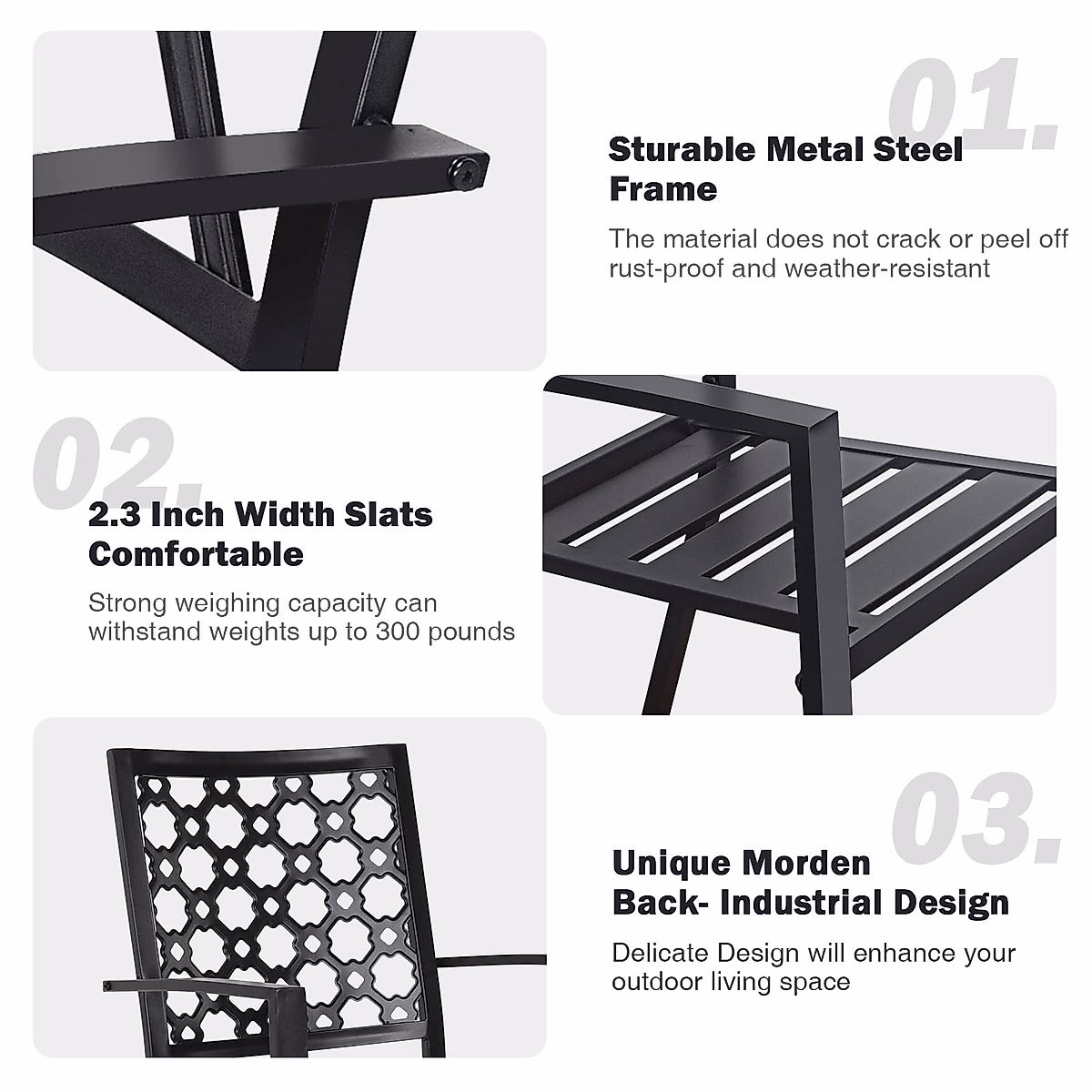 01.

Sturable Metal Steel Frame

The material does not crack or peel off rust-proof and weather-resistant

02.

2.3 Inch Width Slats Comfortable

Strong weighing capacity can withstand weights up to 300 pounds

03.

Unique Morden Back- Industrial Design

Delicate Design will enhance your outdoor living space