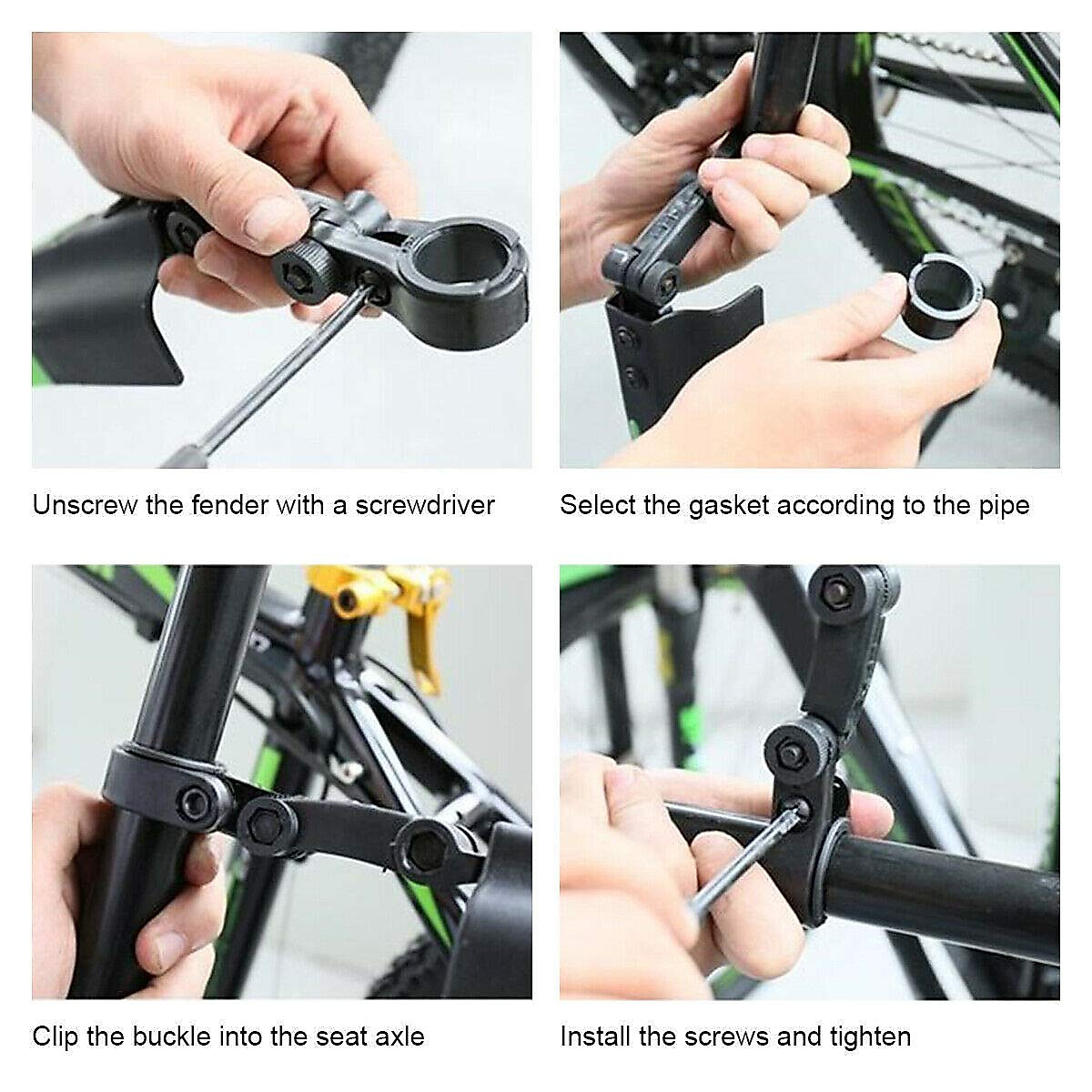 Unscrew the fender with a screwdriver

Select the gasket according to the pipe

Clip the buckle into the seat axle

Install the screws and tighten