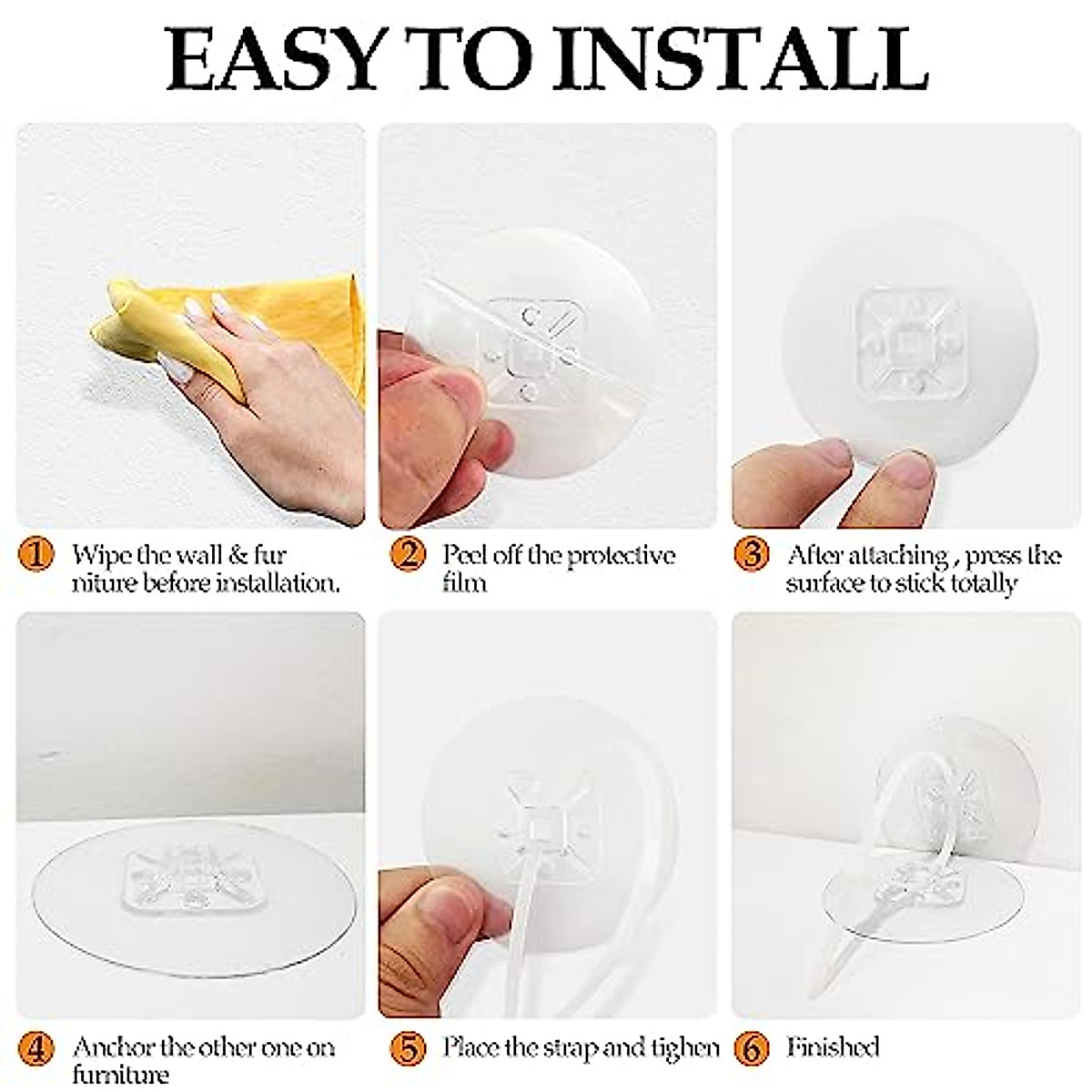 EASY TO INSTALL

1 Wipe the wall & fur niture before installation.

2 Peel off the protective film

3 After attaching , press the surface to stick totally

4 Anchor the other one on furniture

5 Place the strap and tighen

6 Finished