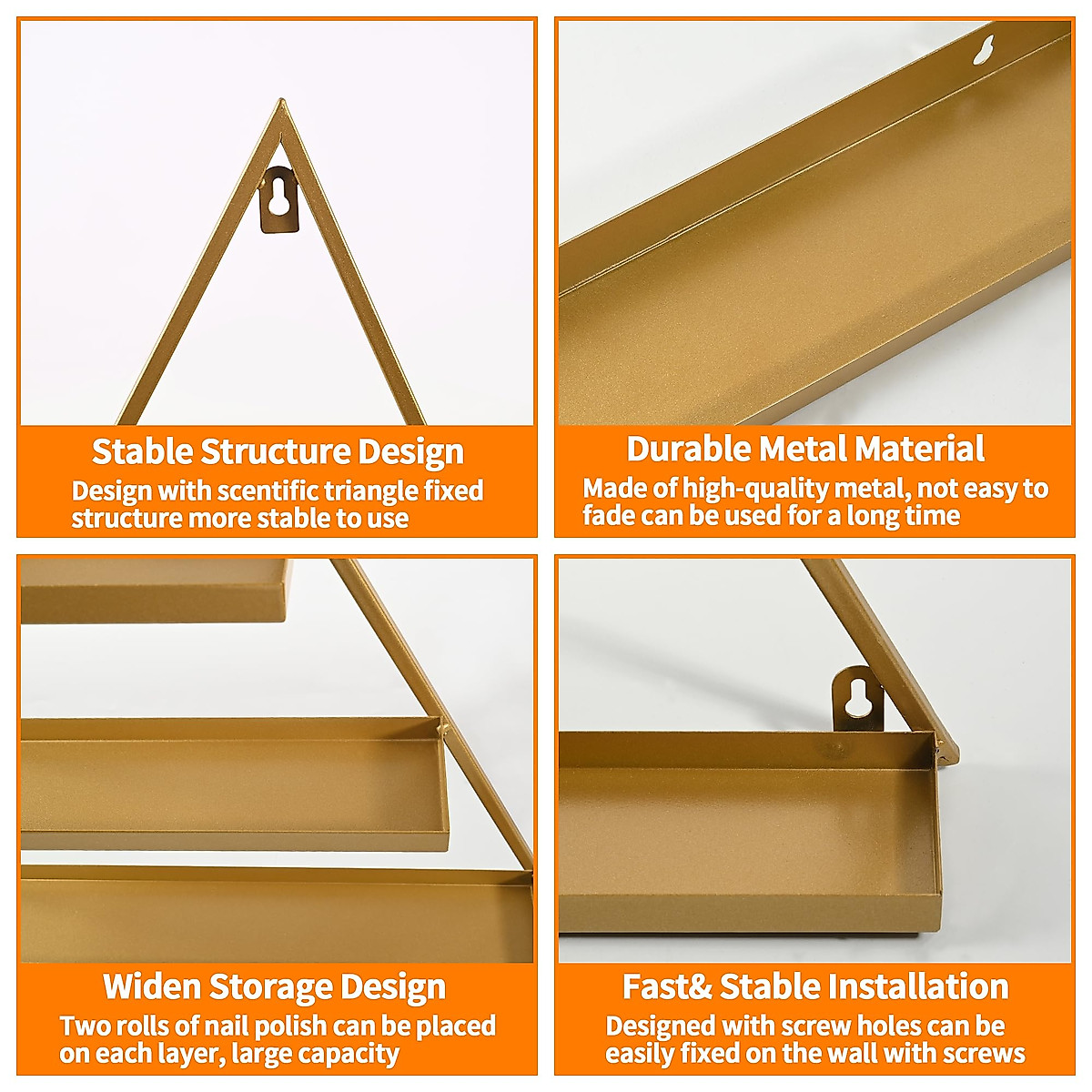 Stable Structure Design
Design with scentific triangle fixed structure more stable to use

Durable Metal Material
Made of high-quality metal, not easy to fade can be used for a long time

Widen Storage Design
Two rolls of nail polish can be placed on each layer, large capacity

Fast& Stable Installation
Designed with screw holes can be easily fixed on the wall with screws