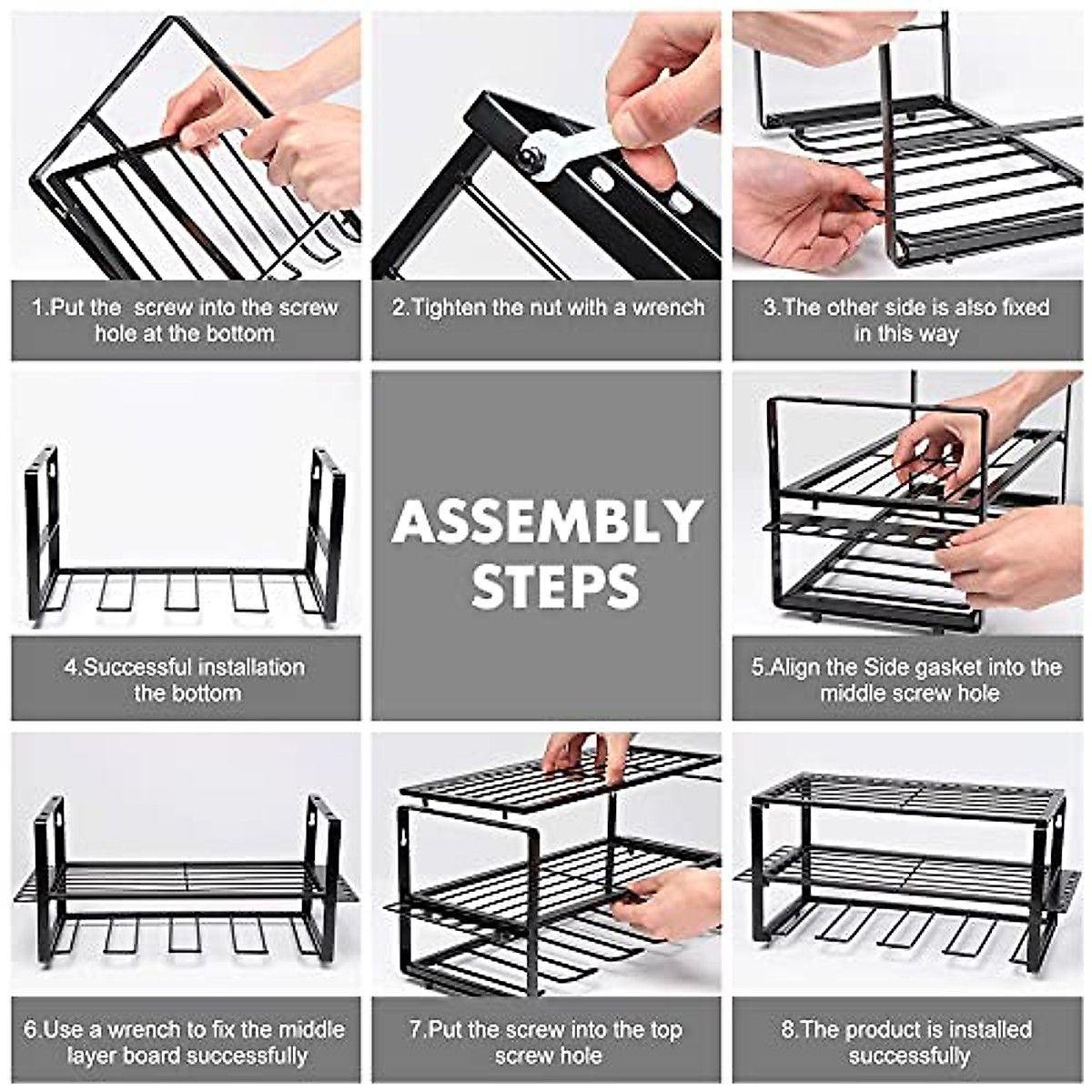 1.Put the  screw into the screw hole at the bottom

2.Tighten the nut with a wrench

3.The other side is also fixed in this way

4.Successful installation the bottom

ASSEMBLY STEPS

5.Align the Side gasket into the middle screw hole

6.Use a wrench to fix the middle layer board successfully

7.Put the screw into the top screw hole

8.The product is installed successfully