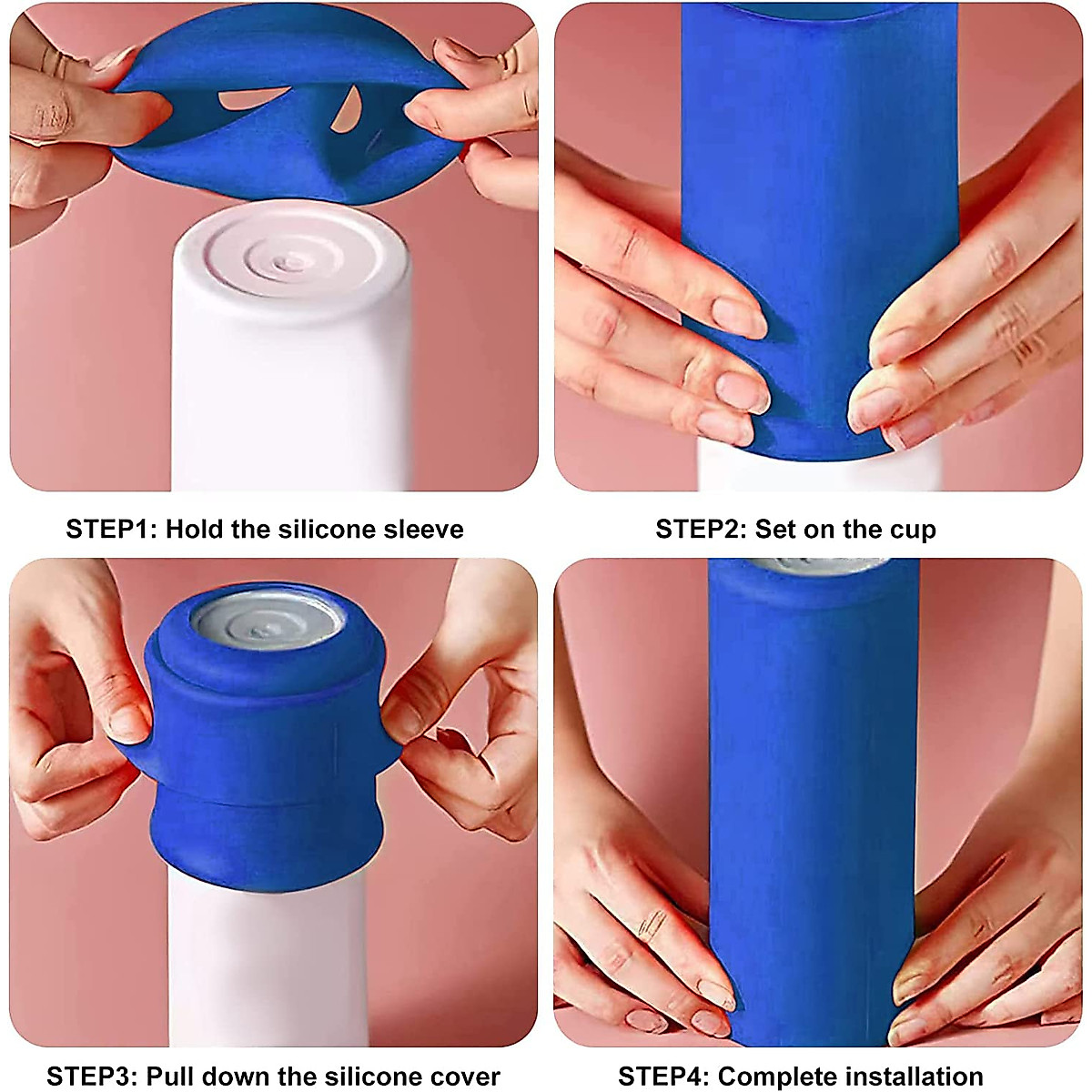 STEP1: Hold the silicone sleeve

STEP2: Set on the cup

STEP3: Pull down the silicone cover

STEP4: Complete installation