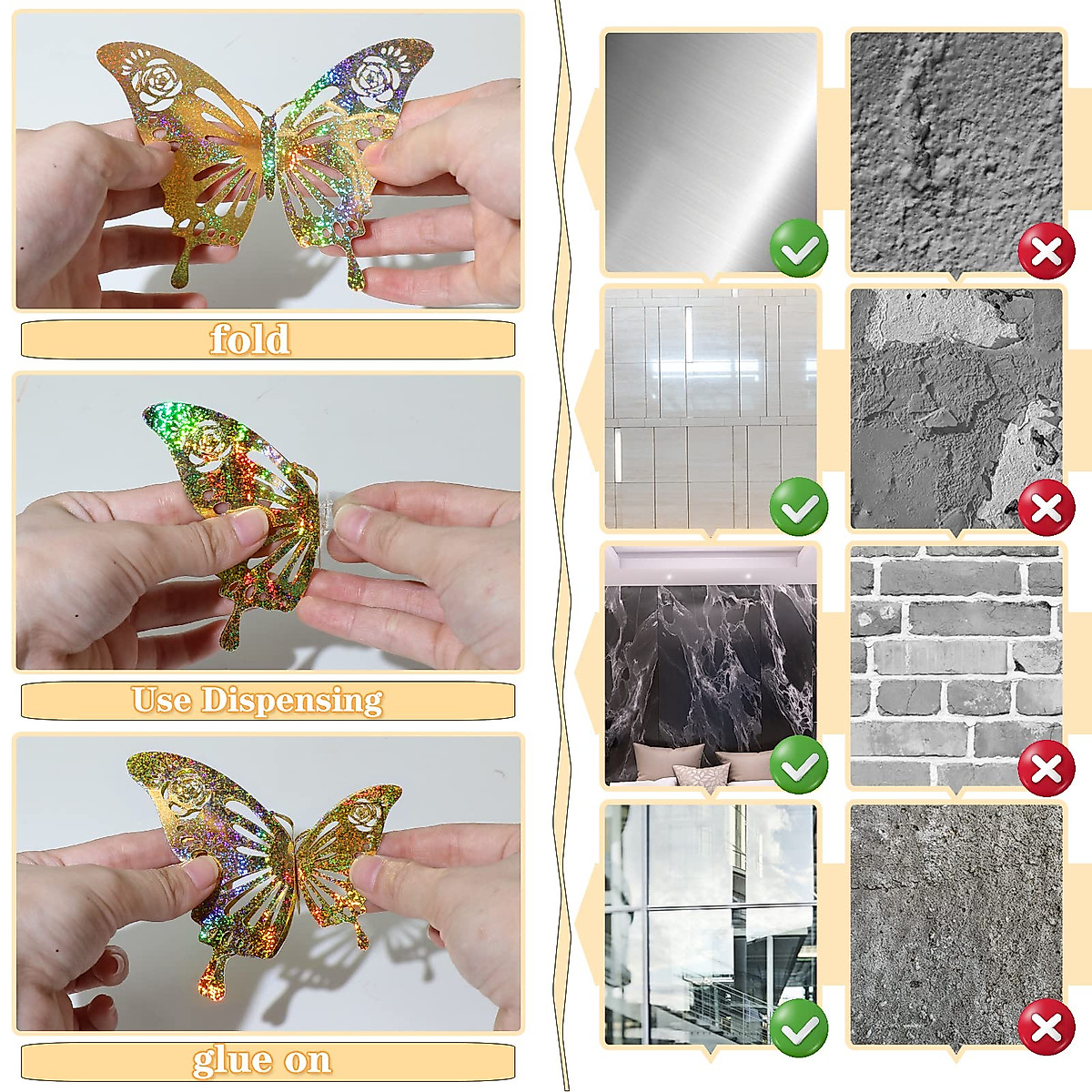 fold

Use Dispensing

glue on