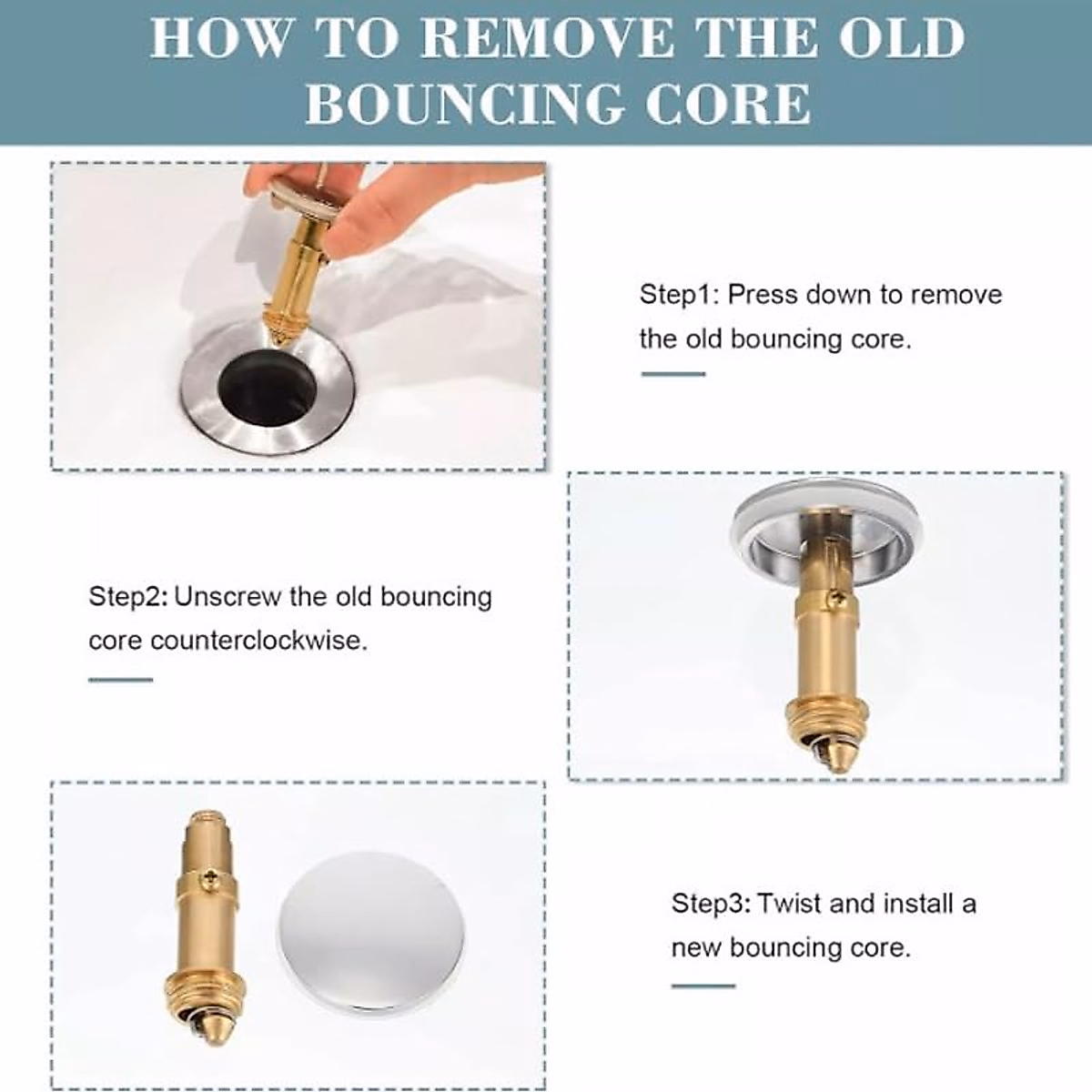 HOW TO REMOVE THE OLD BOUNCING CORE

Step1: Press down to remove the old bouncing core.

Step2: Unscrew the old bouncing core counterclockwise.

Step3: Twist and install a new bouncing core.