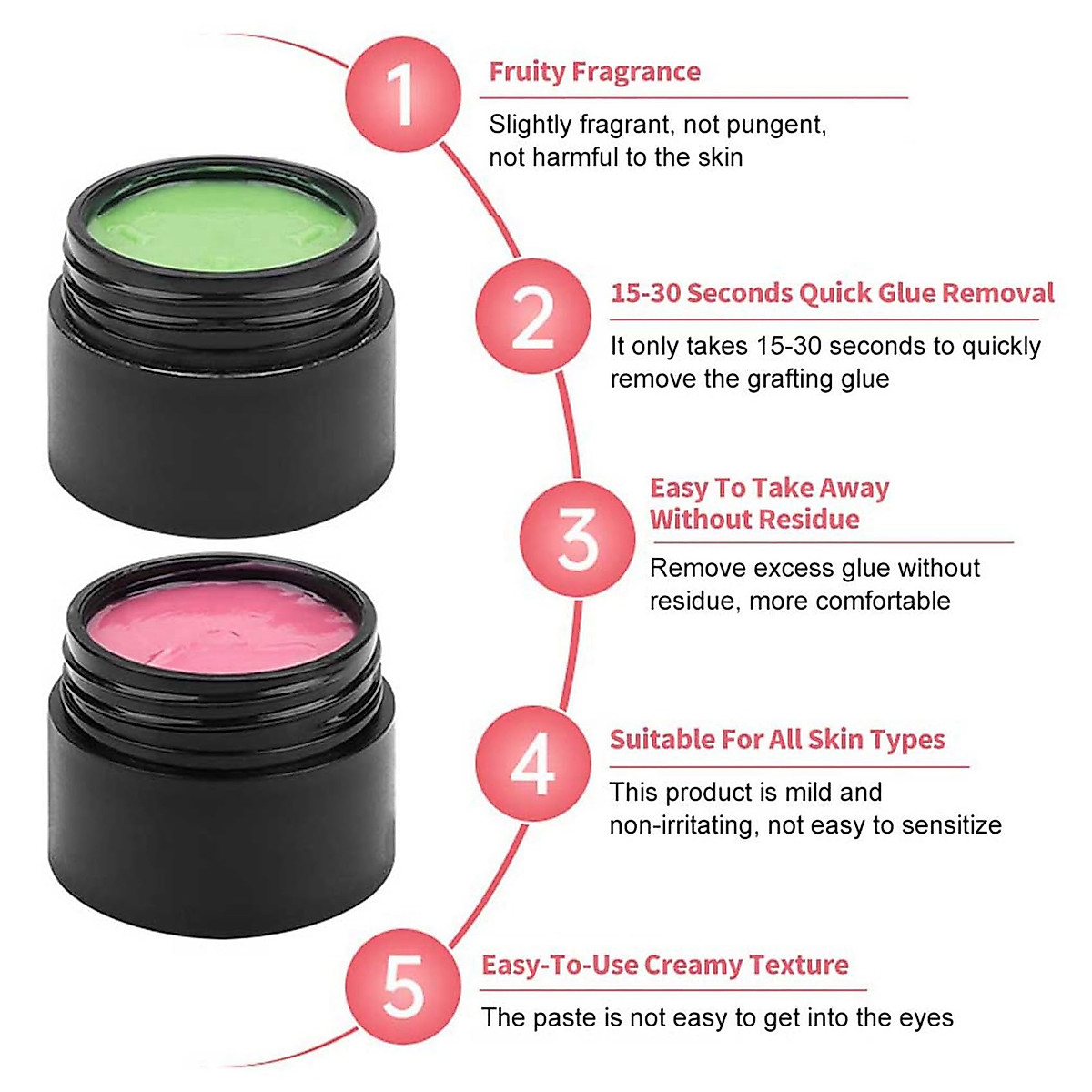 1

Fruity Fragrance

Slightly fragrant, not pungent, not harmful to the skin

2

15-30 Seconds Quick Glue Removal

It only takes 15-30 seconds to quickly remove the grafting glue

3

Easy To Take Away Without Residue

Remove excess glue without residue, more comfortable

4

Suitable For All Skin Types

This product is mild and non-irritating, not easy to sensitize

5

Easy-To-Use Creamy Texture

The paste is not easy to get into the eyes