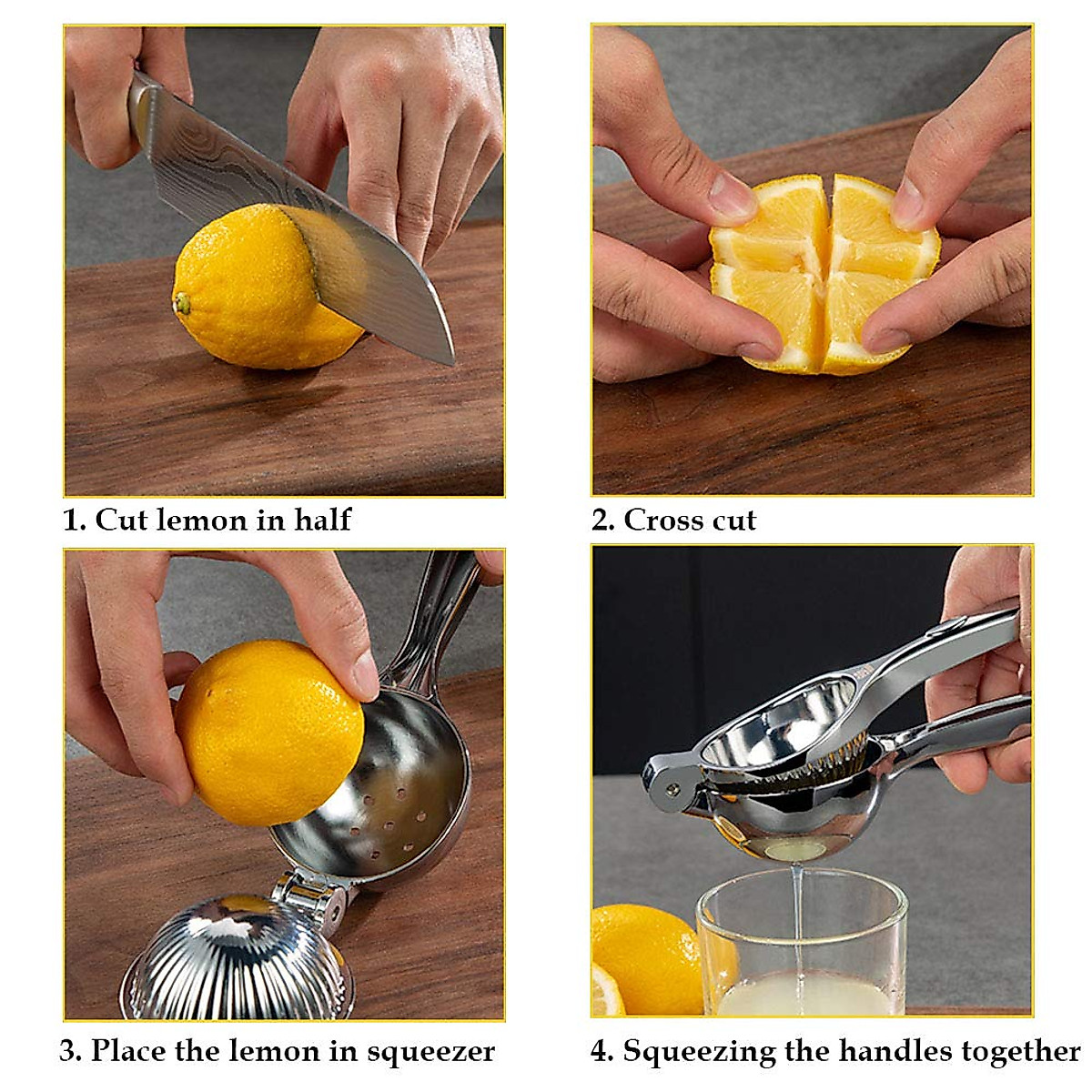 1. Cut lemon in half

2. Cross cut

3. Place the lemon in squeezer

4. Squeezing the handles together