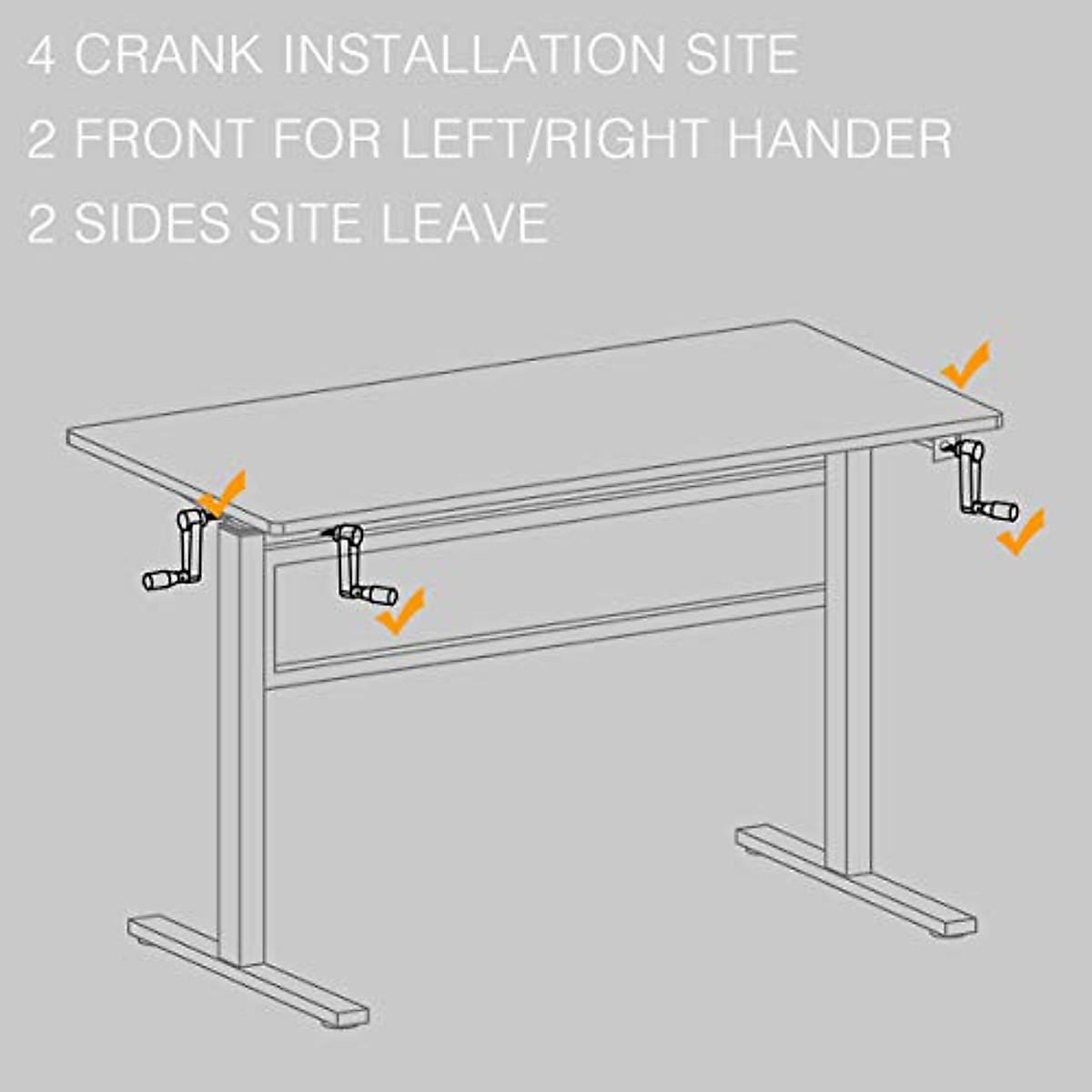 4 CRANK INSTALLATION SITE
2 FRONT FOR LEFT/RIGHT HANDER
2 SIDES SITE LEAVE