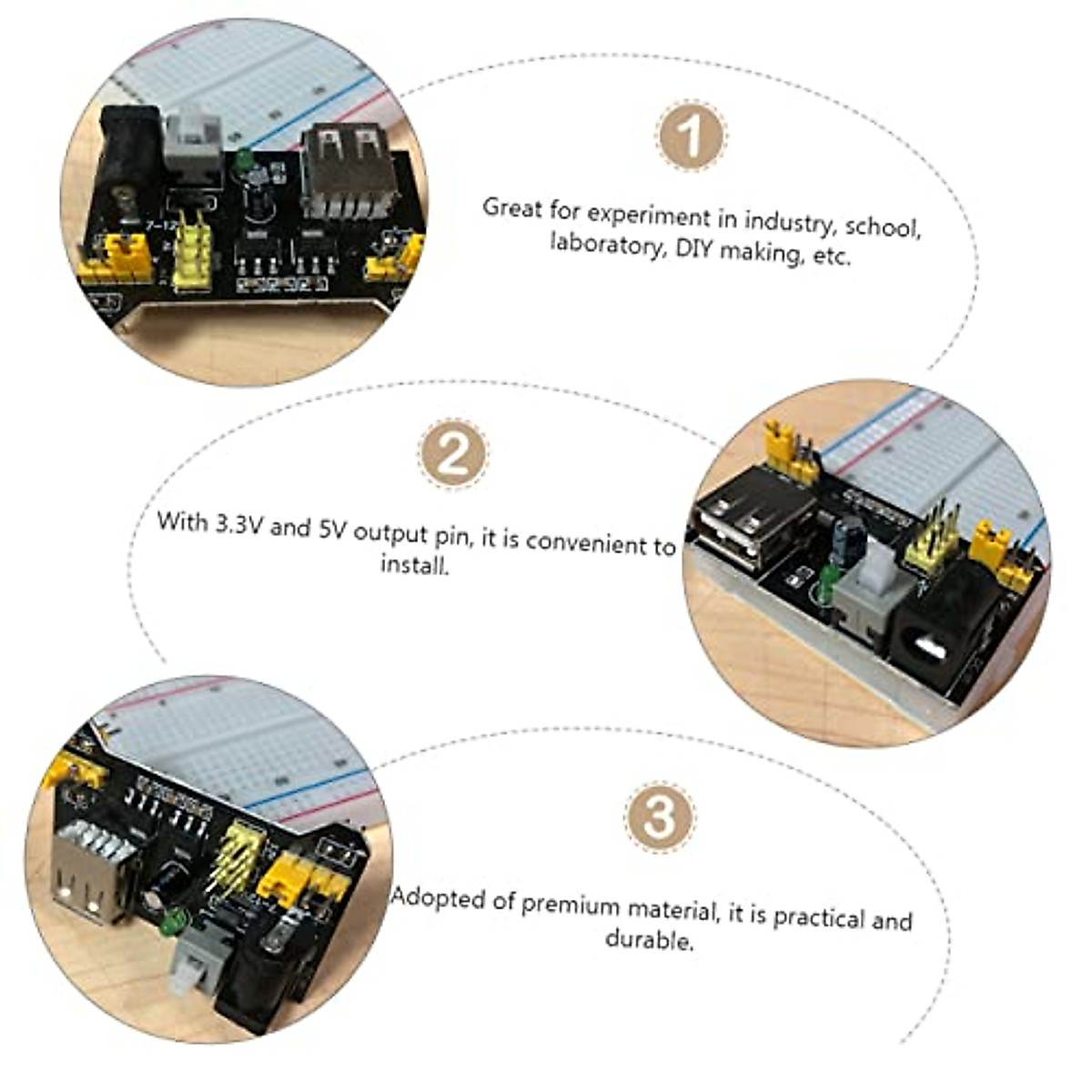 1

Great for experiment in industry, school, laboratory, DIY making, etc.

2

With 3.3V and 5V output pin, it is convenient to install.

3

Adopted of premium material, it is practical and durable.