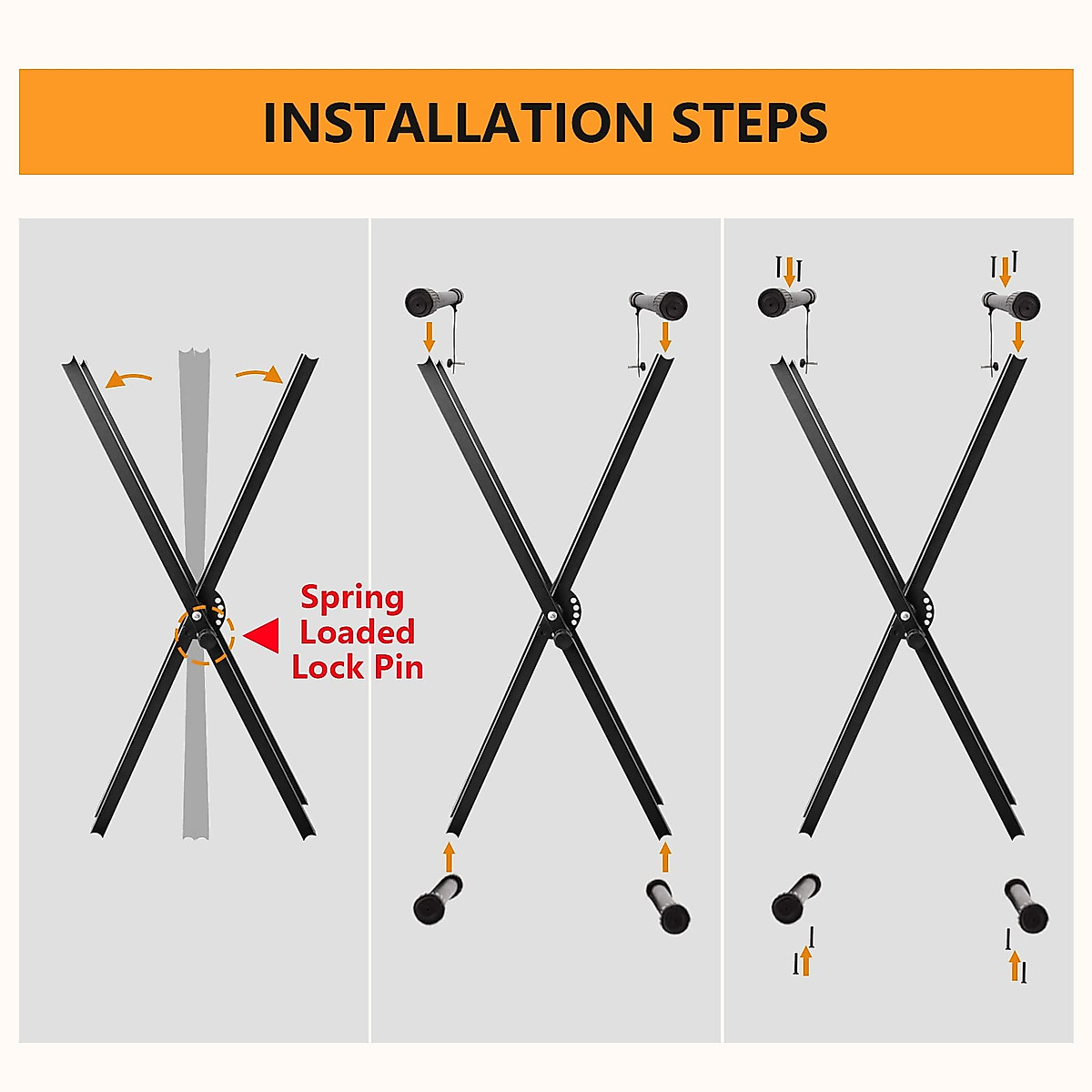 INSTALLATION STEPS

Spring Loaded Lock Pin