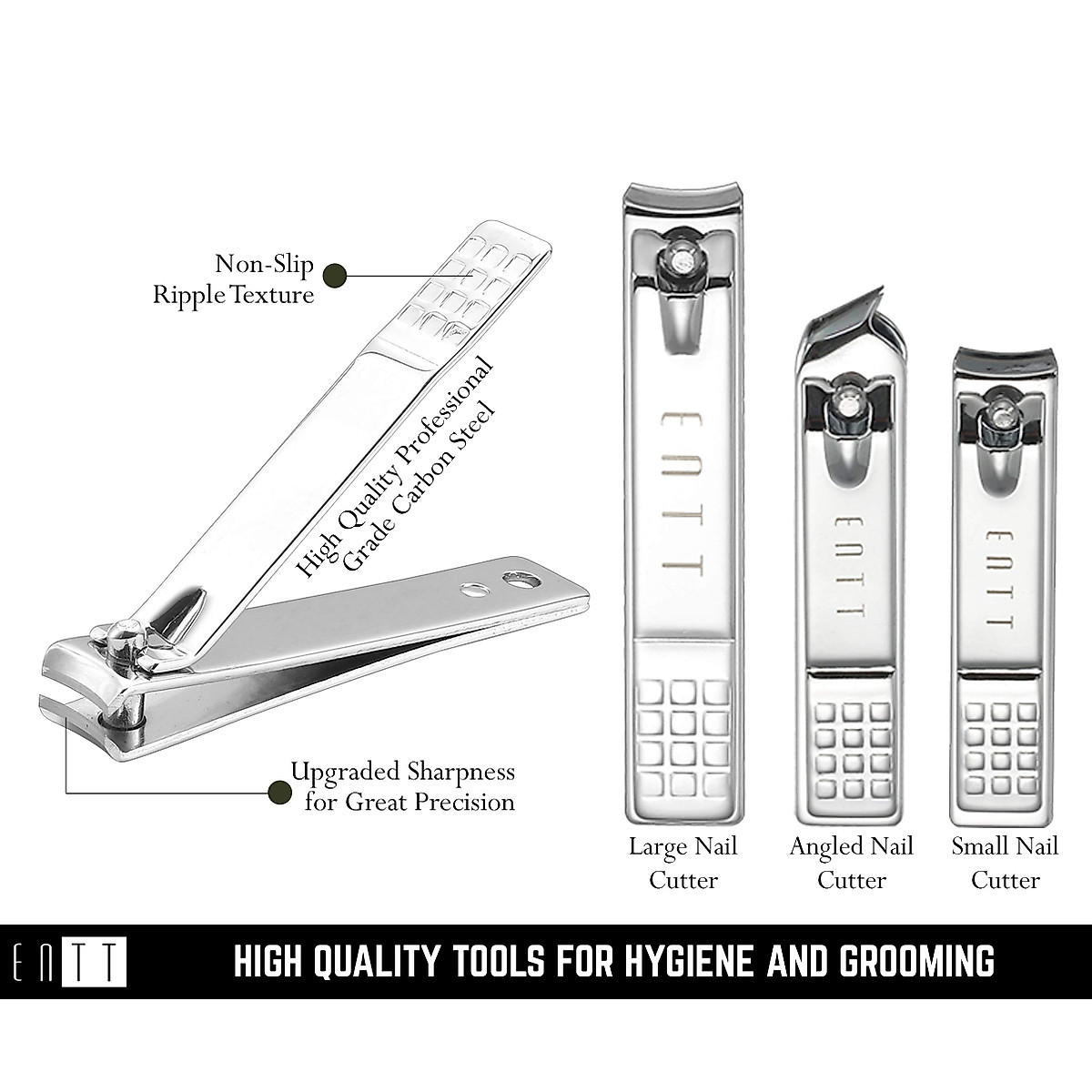 Non-Slip
Ripple Texture

High Quality Professional
Grade Carbon Steel

Upgraded Sharpness
for Great Precision

ENTT

ENTT

ENTT

Large Nail
Cutter

Angled Nail
Cutter

Small Nail
Cutter

ENTT

HIGH QUALITY TOOLS FOR HYGIENE AND GROOMING