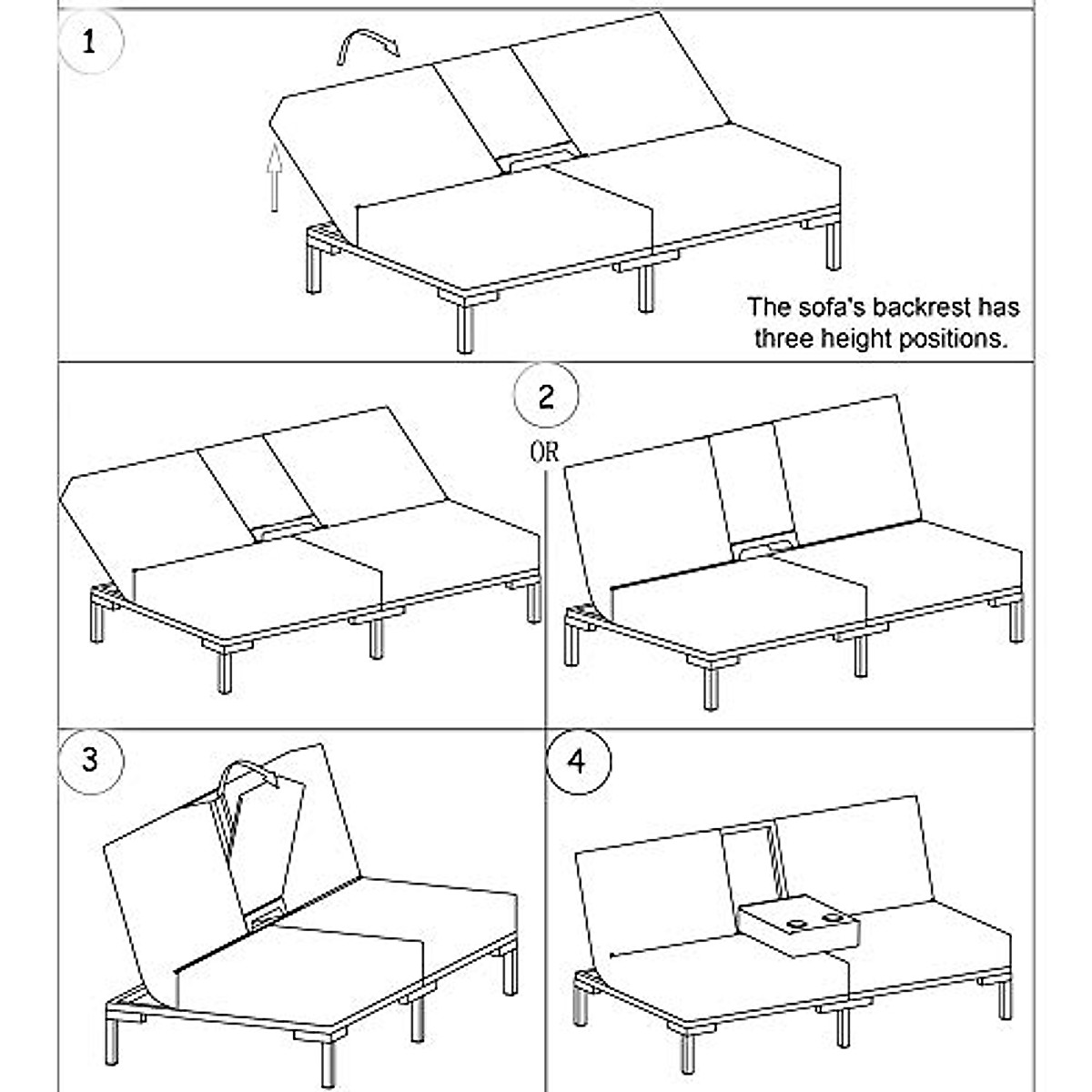 1

The sofa's backrest has three height positions.

2

OR

3

4