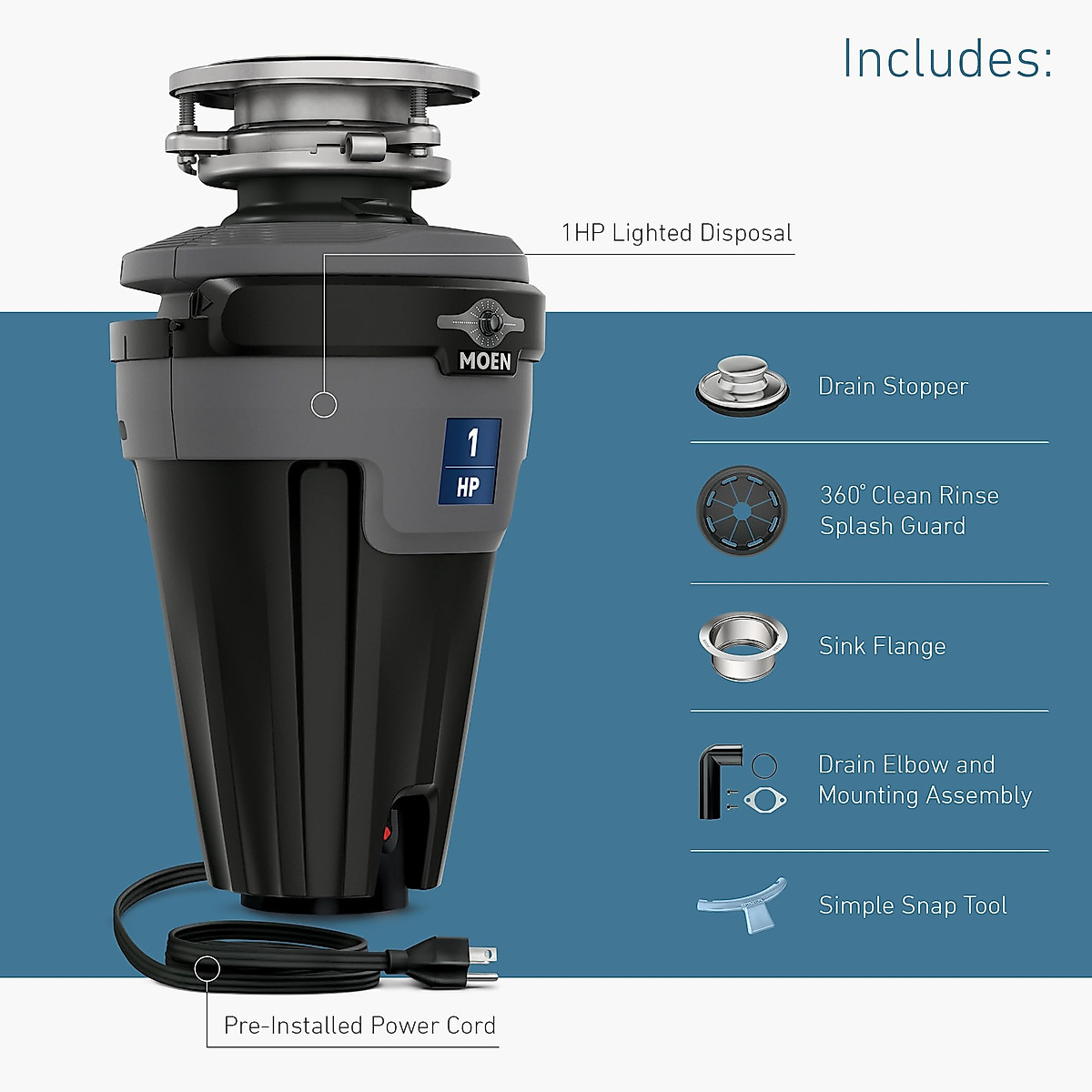 Includes:

1HP Lighted Disposal

MOEN

1
HP

Drain Stopper

360° Clean Rinse Splash Guard

Sink Flange

Drain Elbow and Mounting Assembly

Simple Snap Tool

Pre-Installed Power Cord